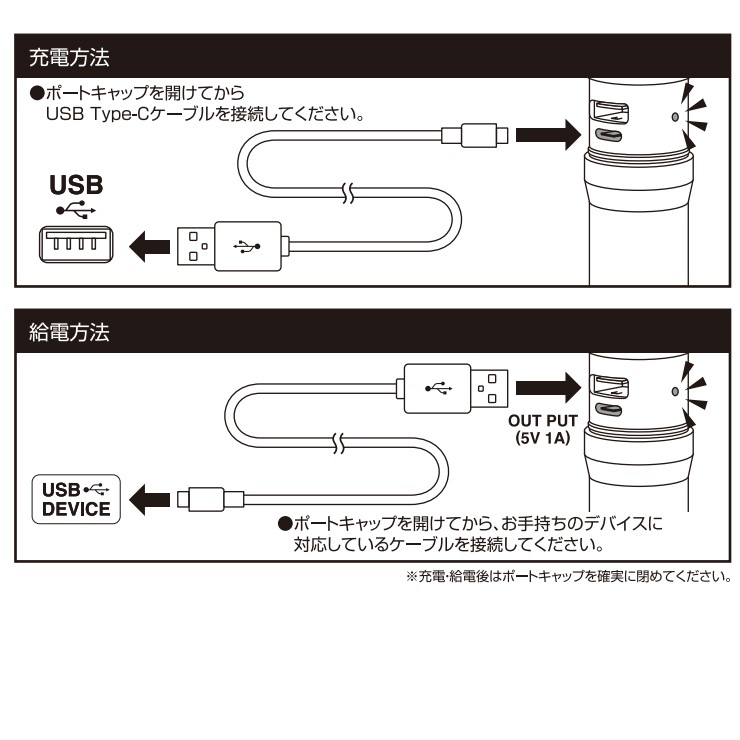 充電方法

●ポートキャップを開けてから USB Type-Cケーブルを接続してください。

USB

給電方法

OUT PUT
(5V 1A)

USB
DEVICE

●ポートキャップを開けてから、お手持ちのデバイスに対応しているケーブルを接続してください。

※充電・給電後はポートキャップを確実に閉めてください。