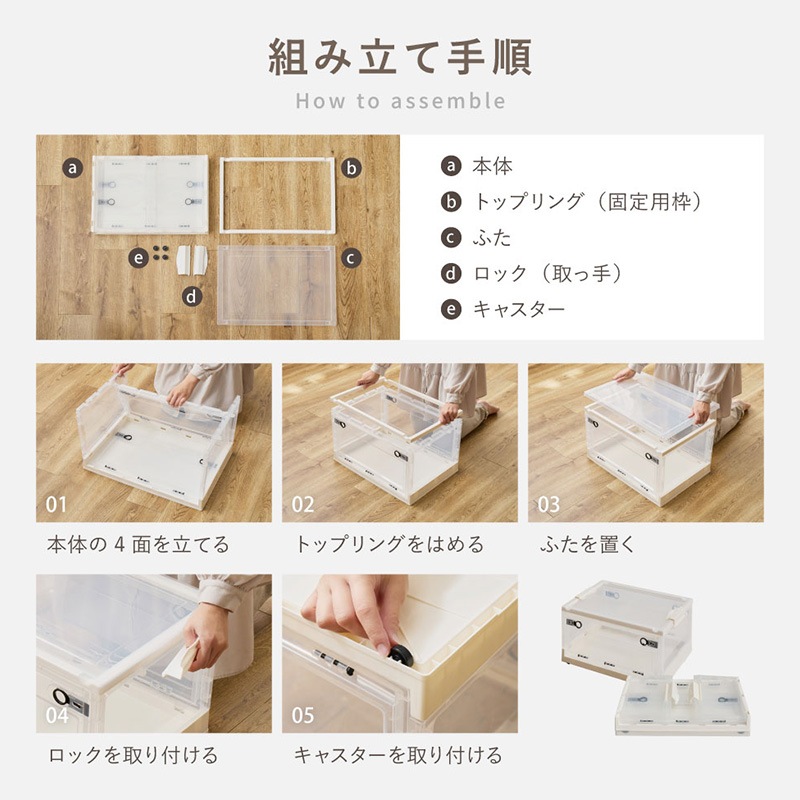 組み立て手順
How to assemble

a

b

e

c

d

a 本体
b トップリング（固定用枠）
c ふた
d ロック（取っ手）
e キャスター

01
本体の 4 面を立てる

02
トップリングをはめる

03
ふたを置く

04
ロックを取り付ける

05
キャスターを取り付ける