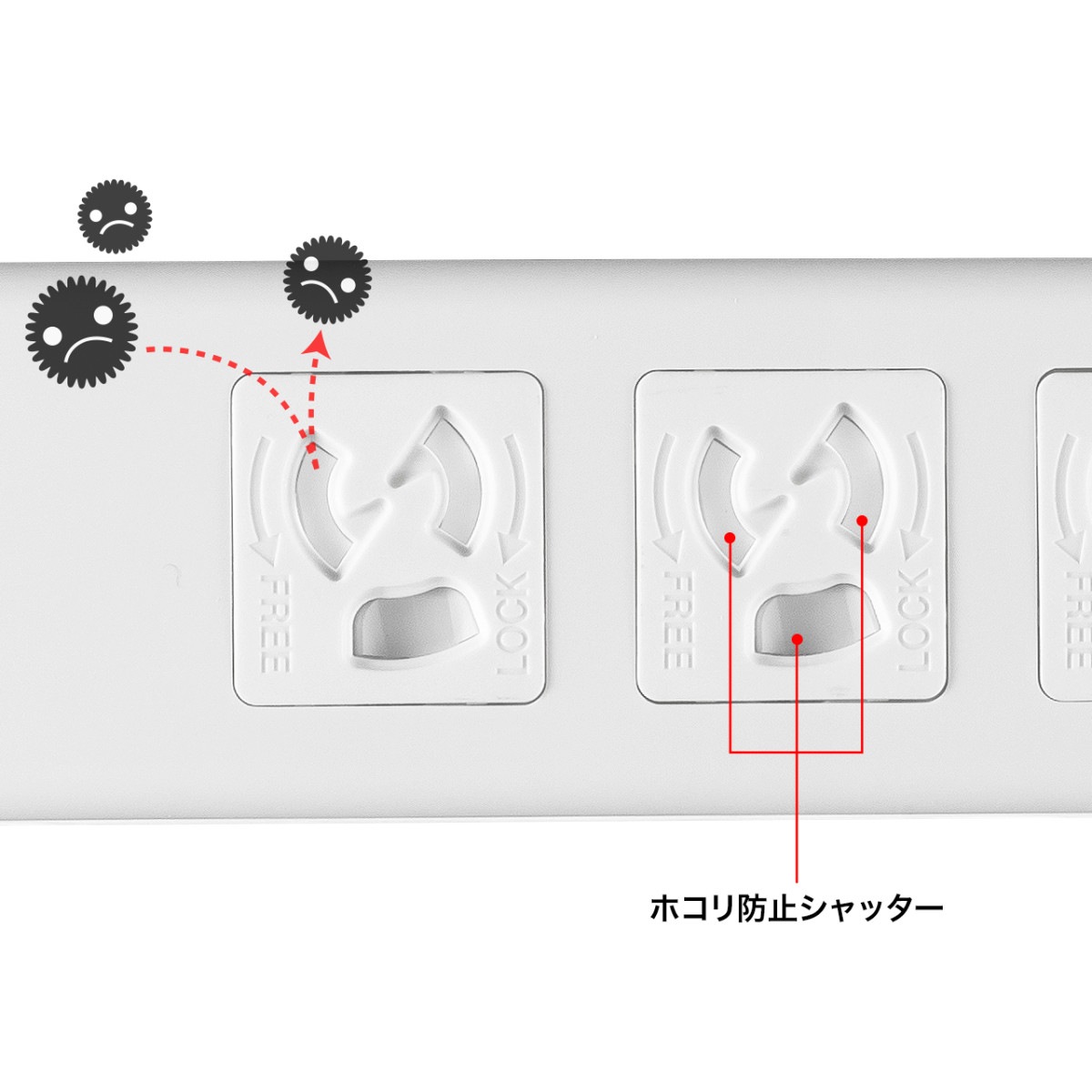 FREE
LOCK
FREE
LOCK
FREE
ホコリ防止シャッター