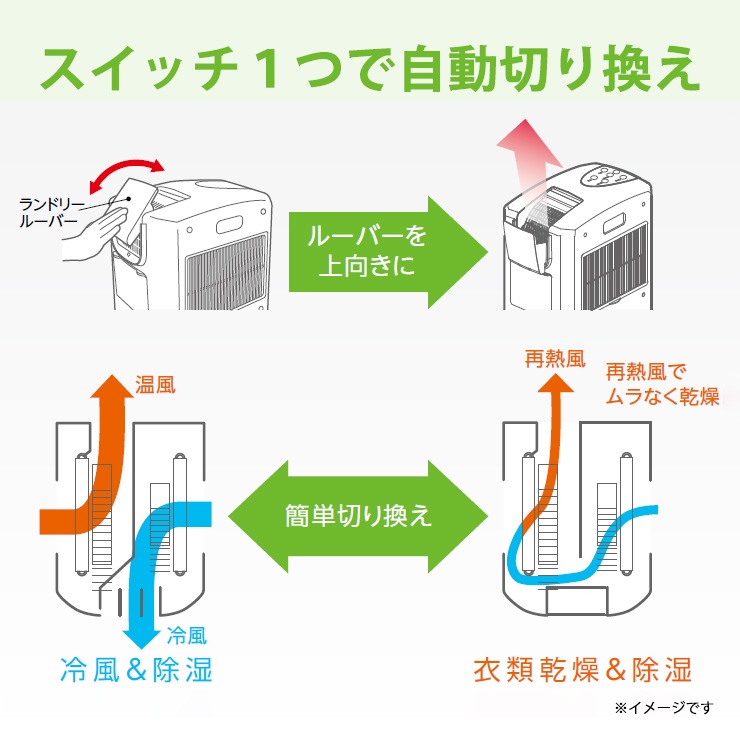 スイッチ１つで自動切り換え

ランドリールーバー

ルーバーを上向きに

温風

冷風

冷風＆除湿

簡単切り換え

再熱風

再熱風でムラなく乾燥

衣類乾燥＆除湿

※イメージです