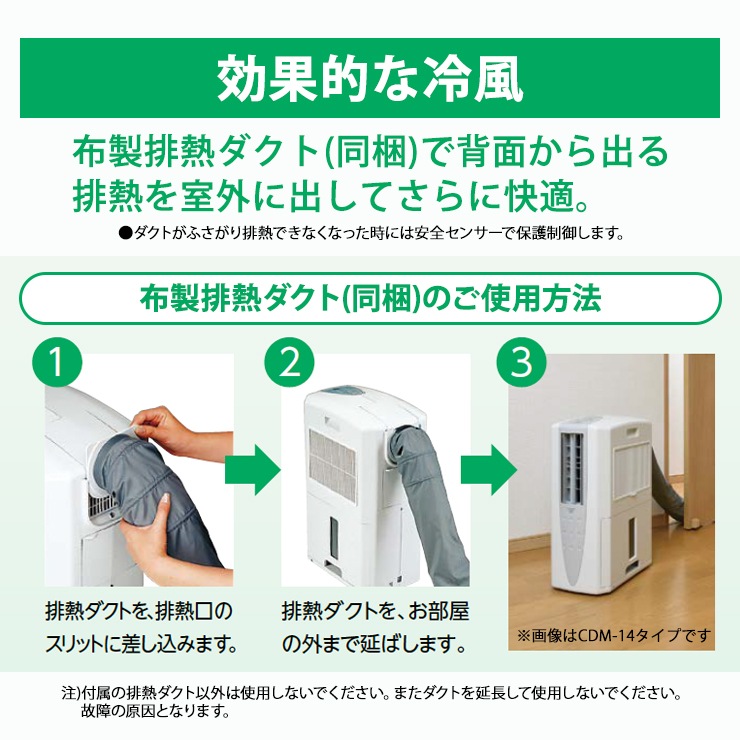 効果的な冷風

布製排熱ダクト(同梱)で背面から出る排熱を室外に出してさらに快適。

●ダクトがふさがり排熱できなくなった時には安全センサーで保護制御します。

布製排熱ダクト(同梱)のご使用方法

1

排熱ダクトを、排熱口のスリットに差し込みます。

2

排熱ダクトを、お部屋の外まで延ばします。

3

※画像はCDM-14タイプです

注)付属の排熱ダクト以外は使用しないでください。またダクトを延長して使用しないでください。故障の原因となります。