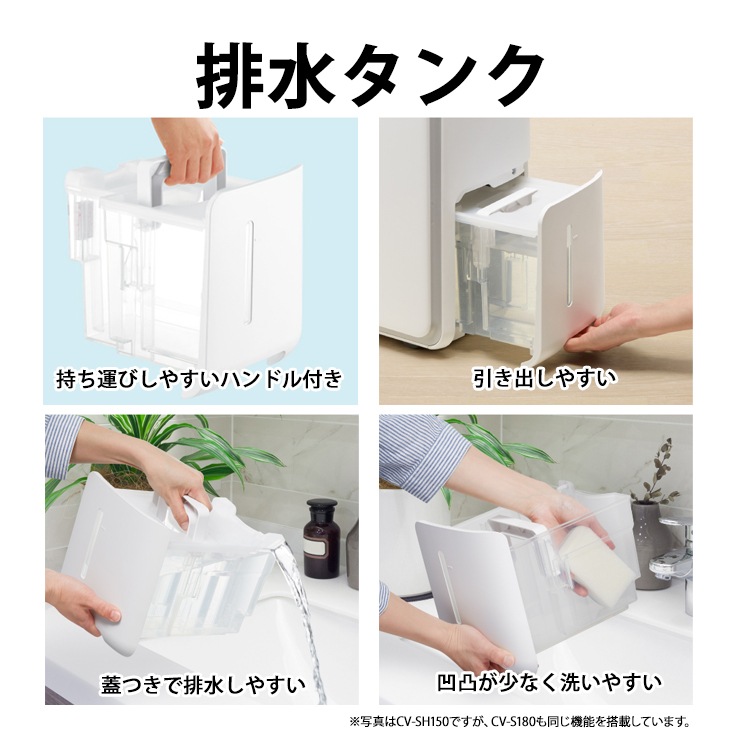 排水タンク

持ち運びしやすいハンドル付き

引き出しやすい

蓋つきで排水しやすい

凹凸が少なく洗いやすい

※写真はCV-SH150ですが、CV-S180も同じ機能を搭載しています。