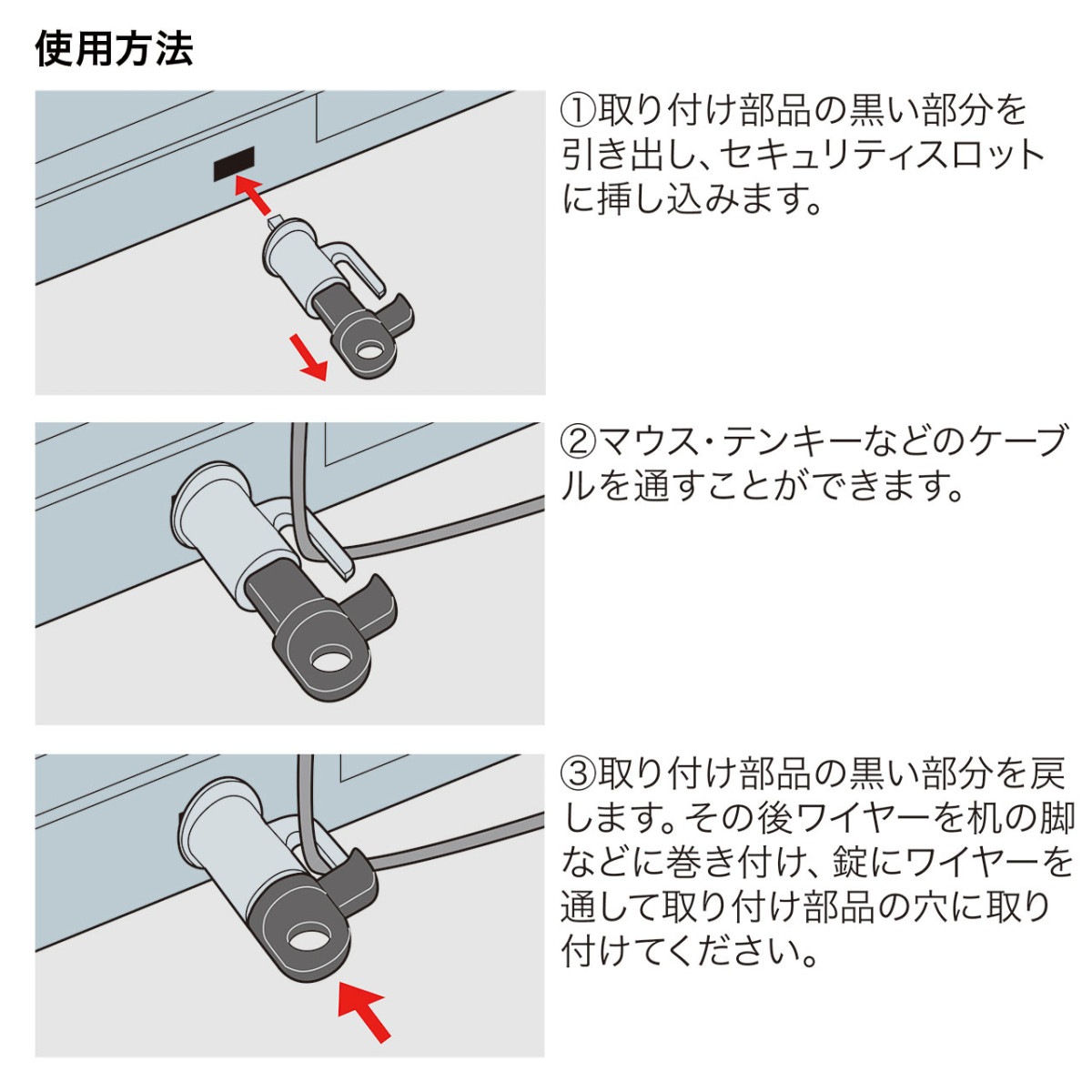 使用方法

①取り付け部品の黒い部分を引き出し、セキュリティスロットに挿し込みます。

②マウス・テンキーなどのケーブルを通すことができます。

③取り付け部品の黒い部分を戻します。その後ワイヤーを机の脚などに巻き付け、錠にワイヤーを通して取り付け部品の穴に取り付けてください。