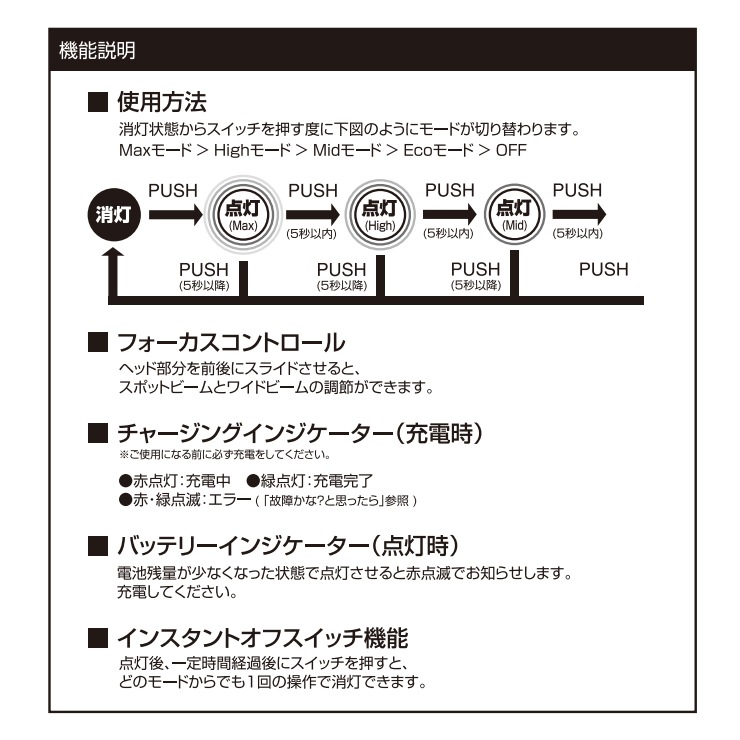 機能説明

■ 使用方法

消灯状態からスイッチを押す度に下図のようにモードが切り替わります。
Maxモード > Highモード > Midモード > Ecoモード > OFF

消灯 PUSH 点灯 (Max) PUSH (5秒以内) 点灯 (High) PUSH (5秒以内) 点灯 (Mid) PUSH (5秒以内)

PUSH (5秒以降) PUSH (5秒以降) PUSH (5秒以降) PUSH

■ フォーカスコントロール

ヘッド部分を前後にスライドさせると、
スポットビームとワイドビームの調節ができます。

■ チャージングインジケーター(充電時)

※ご使用になる前に必ず充電をしてください。

●赤点灯:充電中 ●緑点灯:充電完了
●赤・緑点滅:エラー(「故障かな?と思ったら」参照)

■ バッテリーインジケーター(点灯時)

電池残量が少なくなった状態で点灯させると赤点滅でお知らせします。
充電してください。

■ インスタントオフスイッチ機能

点灯後、一定時間経過後にスイッチを押すと、
どのモードからでも1回の操作で消灯できます。