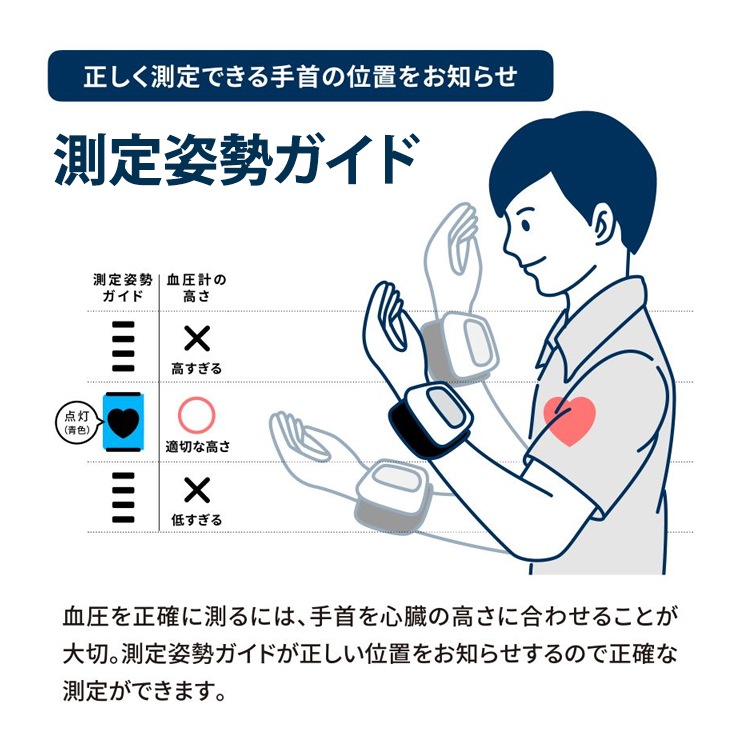 正しく測定できる手首の位置をお知らせ

測定姿勢ガイド

| 測定姿勢ガイド | 血圧計の高さ |
|---|---|
| | × 高すぎる |
| 点灯(青色) | ○ 適切な高さ |
| | × 低すぎる |

血圧を正確に測るには、手首を心臓の高さに合わせることが大切。測定姿勢ガイドが正しい位置をお知らせするので正確な測定ができます。