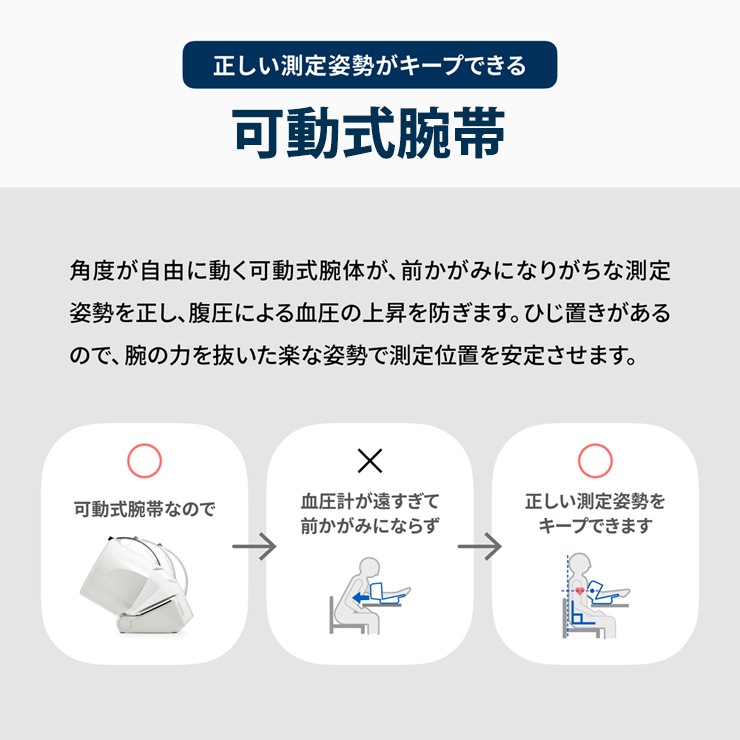 正しい測定姿勢がキープできる

可動式腕帯

角度が自由に動く可動式腕体が、前かがみになりがちな測定姿勢を正し、腹圧による血圧の上昇を防ぎます。ひじ置きがあるので、腕の力を抜いた楽な姿勢で測定位置を安定させます。

○
可動式腕帯なので

×
血圧計が遠すぎて前かがみにならず

○
正しい測定姿勢をキープできます