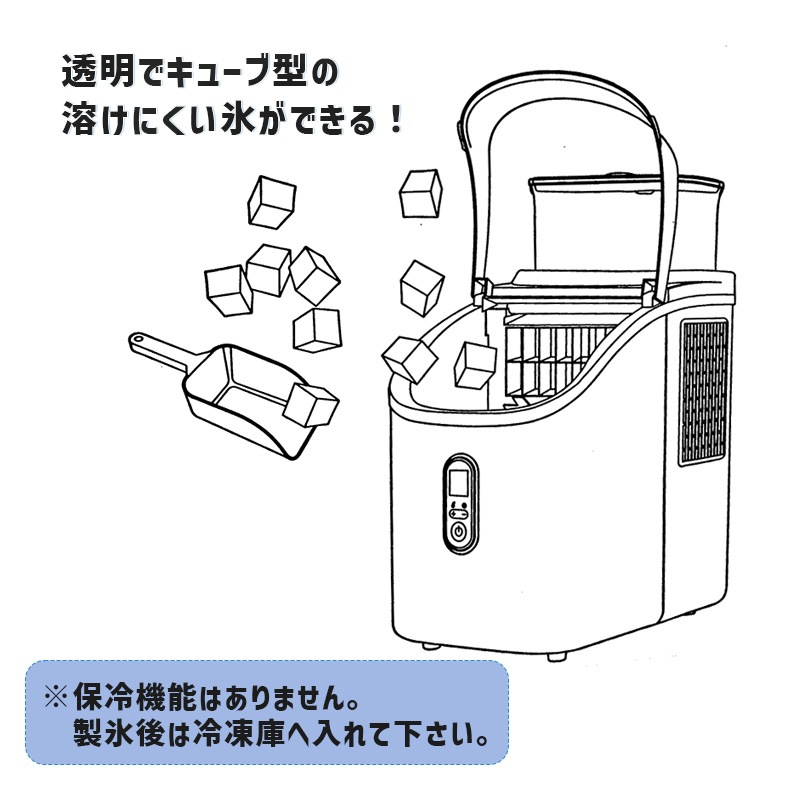 透明でキューブ型の
溶けにくい氷ができる！

※保冷機能はありません。
製氷後は冷凍庫へ入れて下さい。