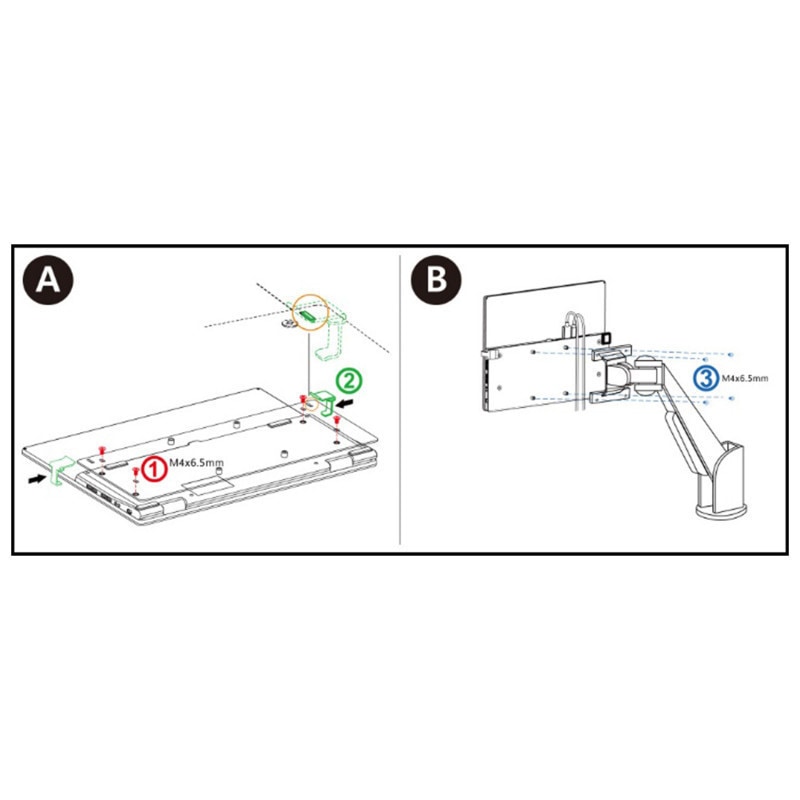 A

2

1 M4x6.5mm

B

3 M4x6.5mm