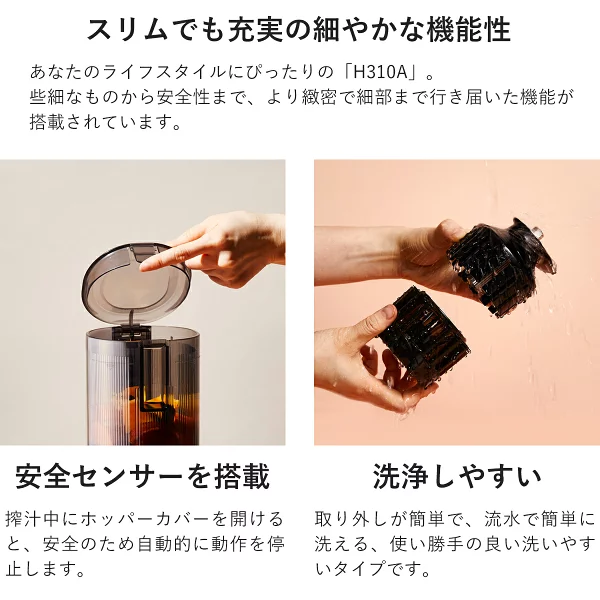 スリムでも充実の細やかな機能性

あなたのライフスタイルにぴったりの「H310A」。
些細なものから安全性まで、より緻密で細部まで行き届いた機能が搭載されています。

安全センサーを搭載

搾汁中にホッパーカバーを開けると、安全のため自動的に動作を停止します。

洗浄しやすい

取り外しが簡単で、流水で簡単に洗える、使い勝手の良い洗いやすいタイプです。