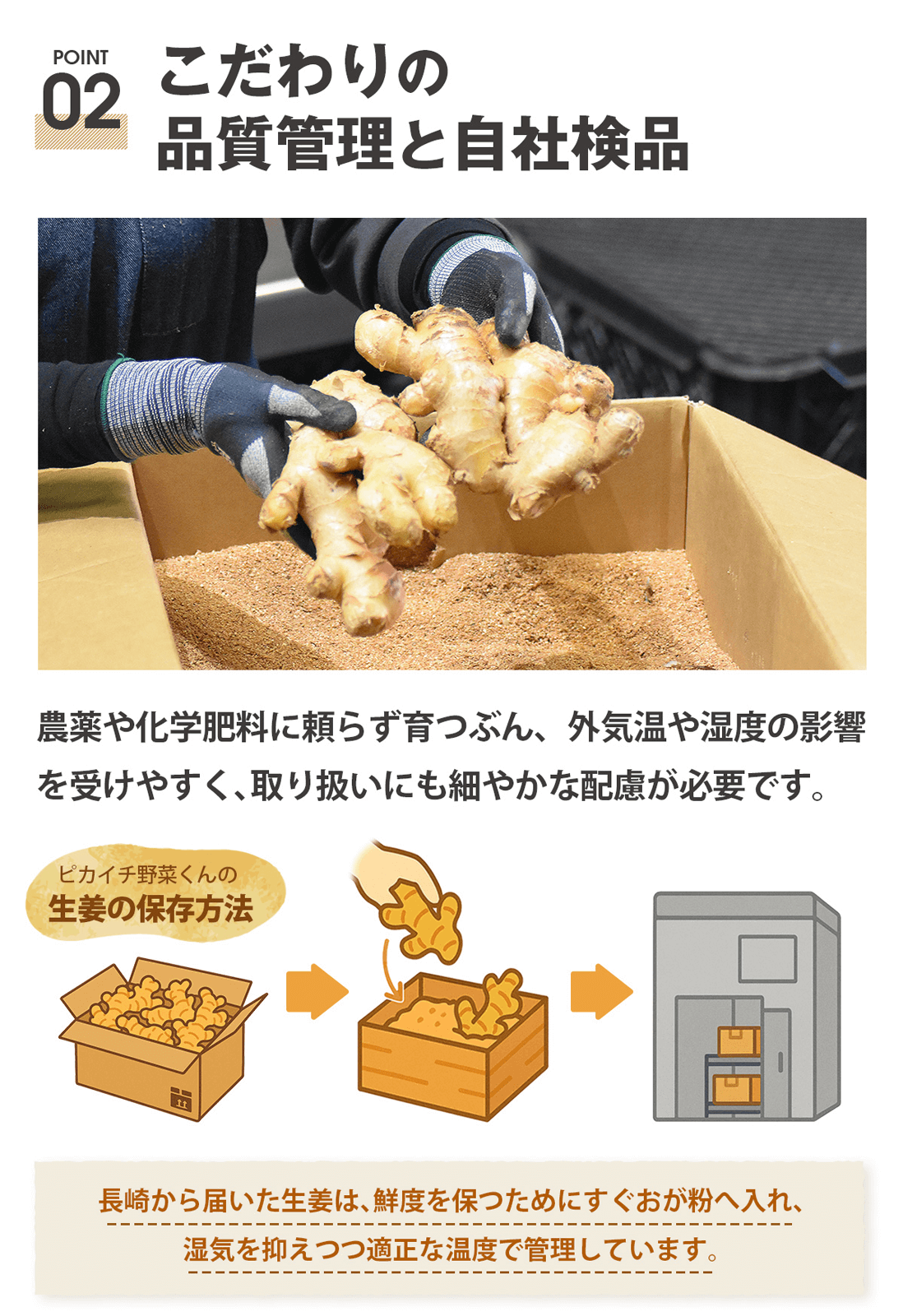 POINT
02
こだわりの
品質管理と自社検品

農薬や化学肥料に頼らず育つぶん、外気温や湿度の影響を受けやすく、取り扱いにも細やかな配慮が必要です。

ピカイチ野菜くんの
生姜の保存方法

長崎から届いた生姜は、鮮度を保つためにすぐおが粉へ入れ、湿気を抑えつつ適正な温度で管理しています。