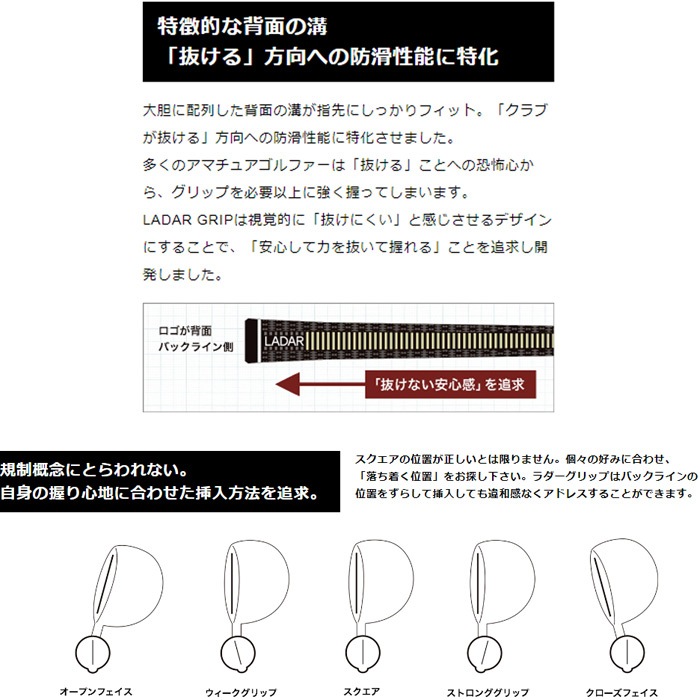 特徴的な背面の溝
「抜ける」方向への防滑性能に特化

大胆に配列した背面の溝が指先にしっかりフィット。「クラブが抜ける」方向への防滑性能に特化させました。
多くのアマチュアゴルファーは「抜ける」ことへの恐怖心から、グリップを必要以上に強く握ってしまいます。
LADAR GRIPは視覚的に「抜けにくい」と感じさせるデザインにすることで、「安心して力を抜いて握れる」ことを追求し開発しました。

ロゴが背面
バックライン側

LADAR

「抜けない安心感」を追求

規制概念にとらわれない。
自身の握り心地に合わせた挿入方法を追求。

スクエアの位置が正しいとは限りません。個々の好みに合わせ、「落ち着く位置」をお探し下さい。ラダーグリップはバックラインの位置をずらして挿入しても違和感なくアドレスすることができます。

オープンフェイス
ウィークグリップ
スクエア
ストロンググリップ
クローズフェイス