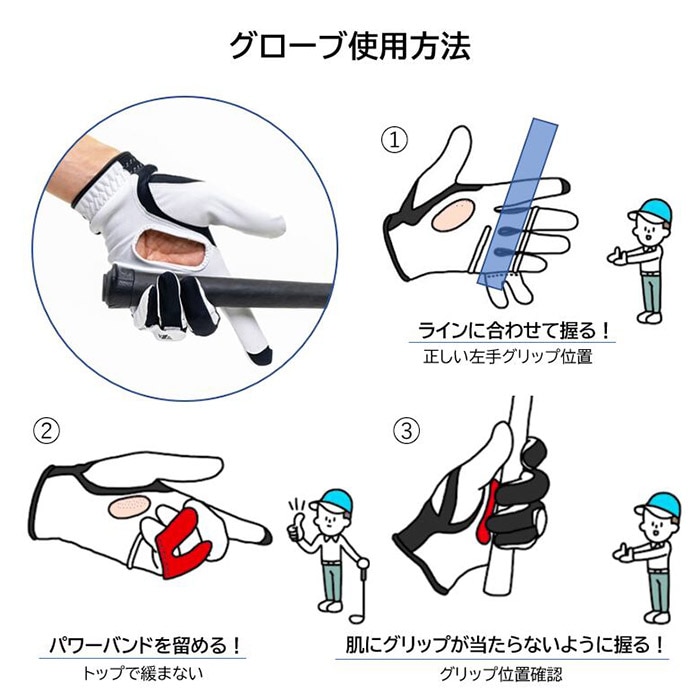 グローブ使用方法

①

ラインに合わせて握る！

正しい左手グリップ位置

②

パワーバンドを留める！

トップで緩まない

③

肌にグリップが当たらないように握る！

グリップ位置確認