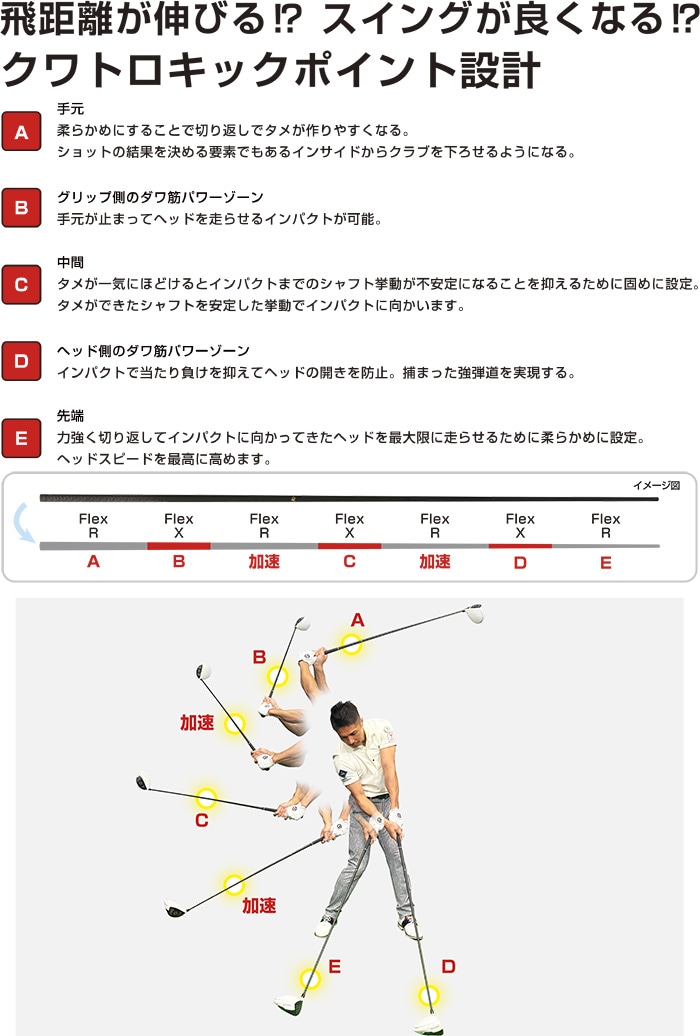 飛距離が伸びる⁉ スイングが良くなる⁉
クワトロキックポイント設計

A
手元
柔らかめにすることで切り返しでタメが作りやすくなる。
ショットの結果を決める要素でもあるインサイドからクラブを下ろせるようになる。

B
グリップ側のダワ筋パワーゾーン
手元が止まってヘッドを走らせるインパクトが可能。

C
中間
タメが一気にほどけるとインパクトまでのシャフト挙動が不安定になることを抑えるために固めに設定。
タメができたシャフトを安定した挙動でインパクトに向かいます。

D
ヘッド側のダワ筋パワーゾーン
インパクトで当たり負けを抑えてヘッドの開きを防止。捕まった強弾道を実現する。

E
先端
力強く切り返してインパクトに向かってきたヘッドを最大限に走らせるために柔らかめに設定。
ヘッドスピードを最高に高めます。

イメージ図

| Flex R | Flex X | Flex R | Flex X | Flex R | Flex X | Flex R |
|---|---|---|---|---|---|---|
| A | B | 加速 | C | 加速 | D | E |

A
B
加速
C
加速
E
D