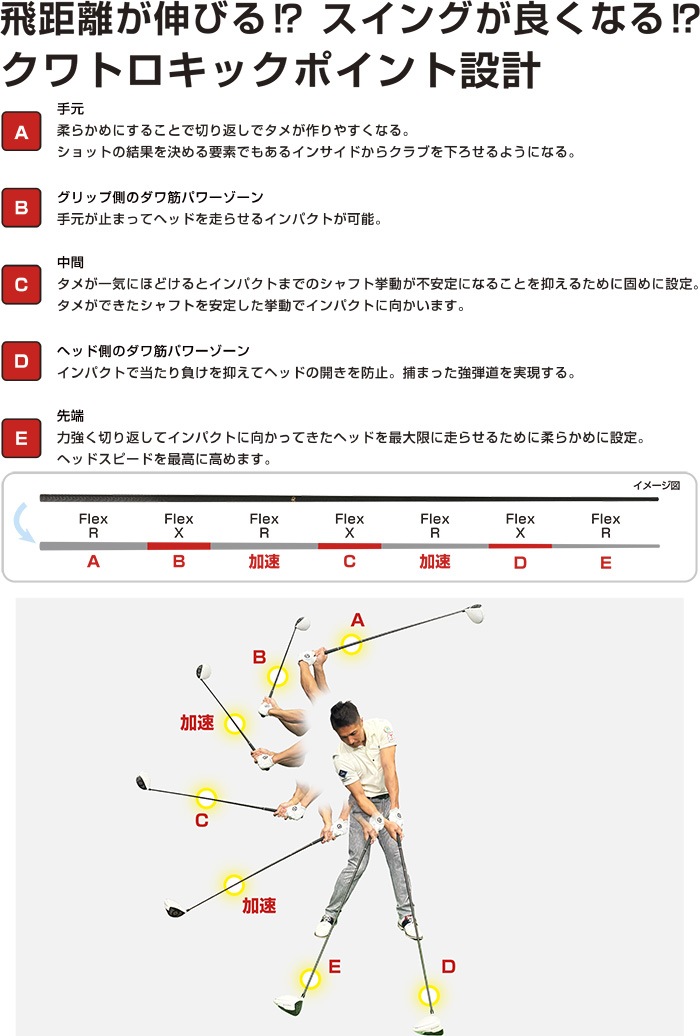 飛距離が伸びる⁉ スイングが良くなる⁉
クワトロキックポイント設計

A
手元
柔らかめにすることで切り返しでタメが作りやすくなる。
ショットの結果を決める要素でもあるインサイドからクラブを下ろせるようになる。

B
グリップ側のダワ筋パワーゾーン
手元が止まってヘッドを走らせるインパクトが可能。

C
中間
タメが一気にほどけるとインパクトまでのシャフト挙動が不安定になることを抑えるために固めに設定。
タメができたシャフトを安定した挙動でインパクトに向かいます。

D
ヘッド側のダワ筋パワーゾーン
インパクトで当たり負けを抑えてヘッドの開きを防止。捕まった強弾道を実現する。

E
先端
力強く切り返してインパクトに向かってきたヘッドを最大限に走らせるために柔らかめに設定。
ヘッドスピードを最高に高めます。

イメージ図

| Flex R | Flex X | Flex R | Flex X | Flex R | Flex X | Flex R |
|---|---|---|---|---|---|---|
| A | B | 加速 | C | 加速 | D | E |

A
B
加速
C
加速
E
D