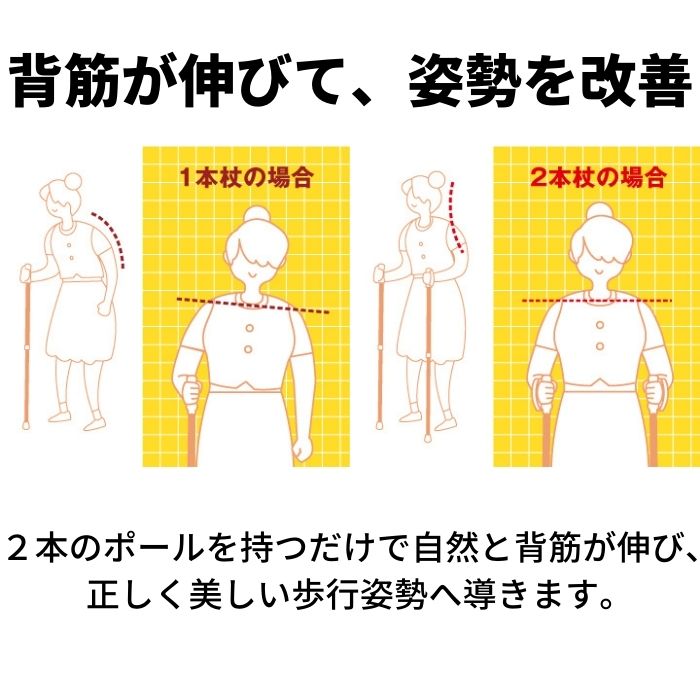 背筋が伸びて、姿勢を改善

1本杖の場合

2本杖の場合

２本のポールを持つだけで自然と背筋が伸び、正しく美しい歩行姿勢へ導きます。