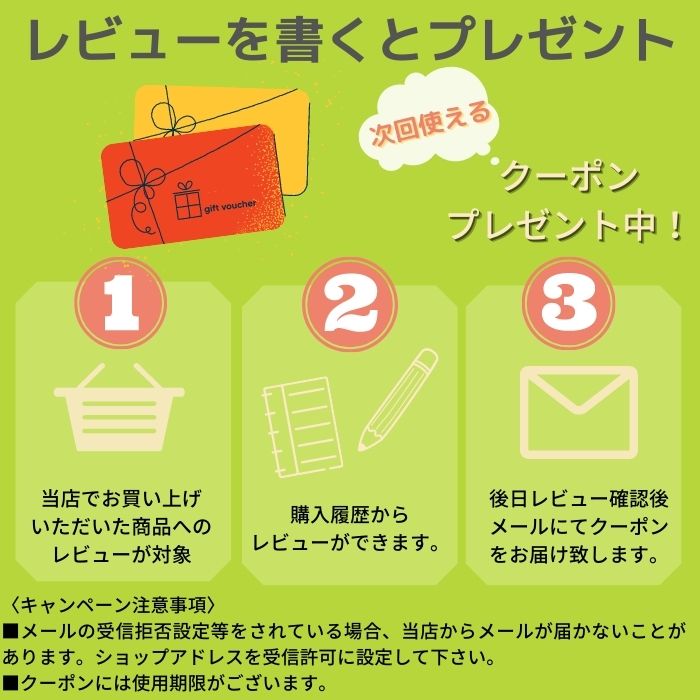 レビューを書くとプレゼント

gift voucher

次回使える

クーポン
プレゼント中！

1

当店でお買い上げいただいた商品へのレビューが対象

2

購入履歴からレビューができます。

3

後日レビュー確認後メールにてクーポンをお届け致します。

〈キャンペーン注意事項〉
■メールの受信拒否設定等をされている場合、当店からメールが届かないことがあります。ショップアドレスを受信許可に設定して下さい。
■クーポンには使用期限がございます。