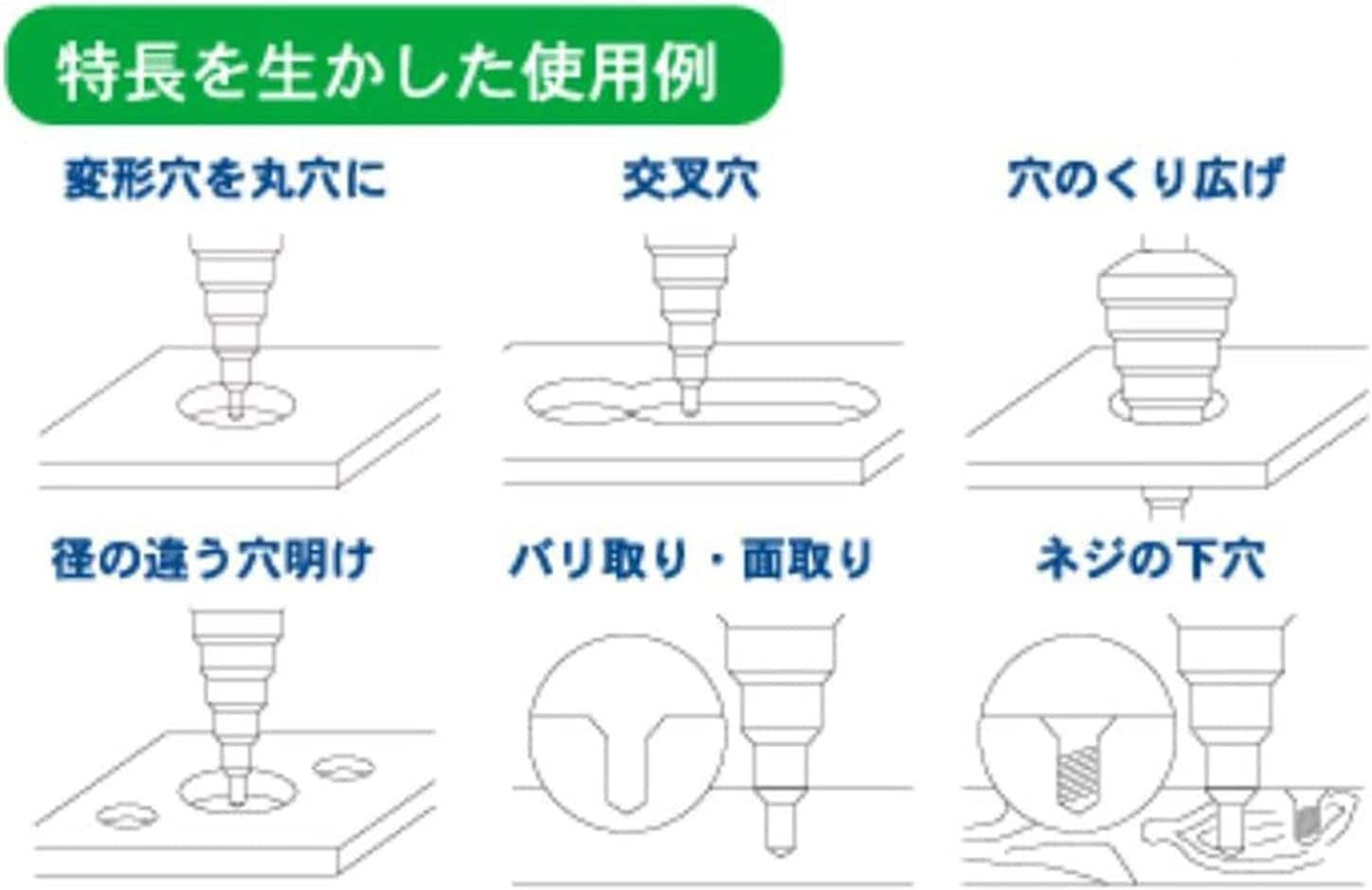 特長を生かした使用例

変形穴を丸穴に

交叉穴

穴のくり広げ

径の違う穴明け

バリ取り・面取り

ネジの下穴