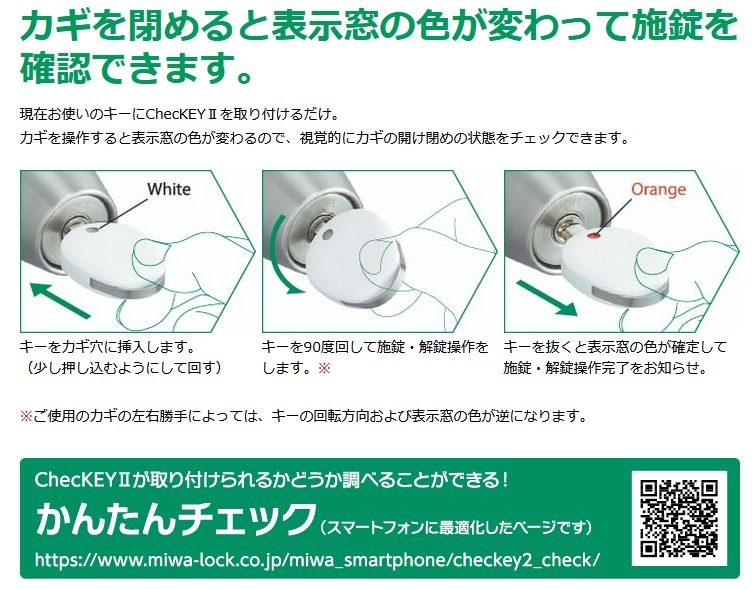 カギを閉めると表示窓の色が変わって施錠を確認できます。

現在お使いのキーにChecKEYⅡを取り付けるだけ。
カギを操作すると表示窓の色が変わるので、視覚的にカギの開け閉めの状態をチェックできます。

White

Orange

キーをカギ穴に挿入します。
（少し押し込むようにして回す）

キーを90度回して施錠・解錠操作をします。※

キーを抜くと表示窓の色が確定して施錠・解錠操作完了をお知らせ。

※ご使用のカギの左右勝手によっては、キーの回転方向および表示窓の色が逆になります。

ChecKEYⅡが取り付けられるかどうか調べることができる！
かんたんチェック（スマートフォンに最適化したページです）
https://www.miwa-lock.co.jp/miwa_smartphone/checkey2_check/