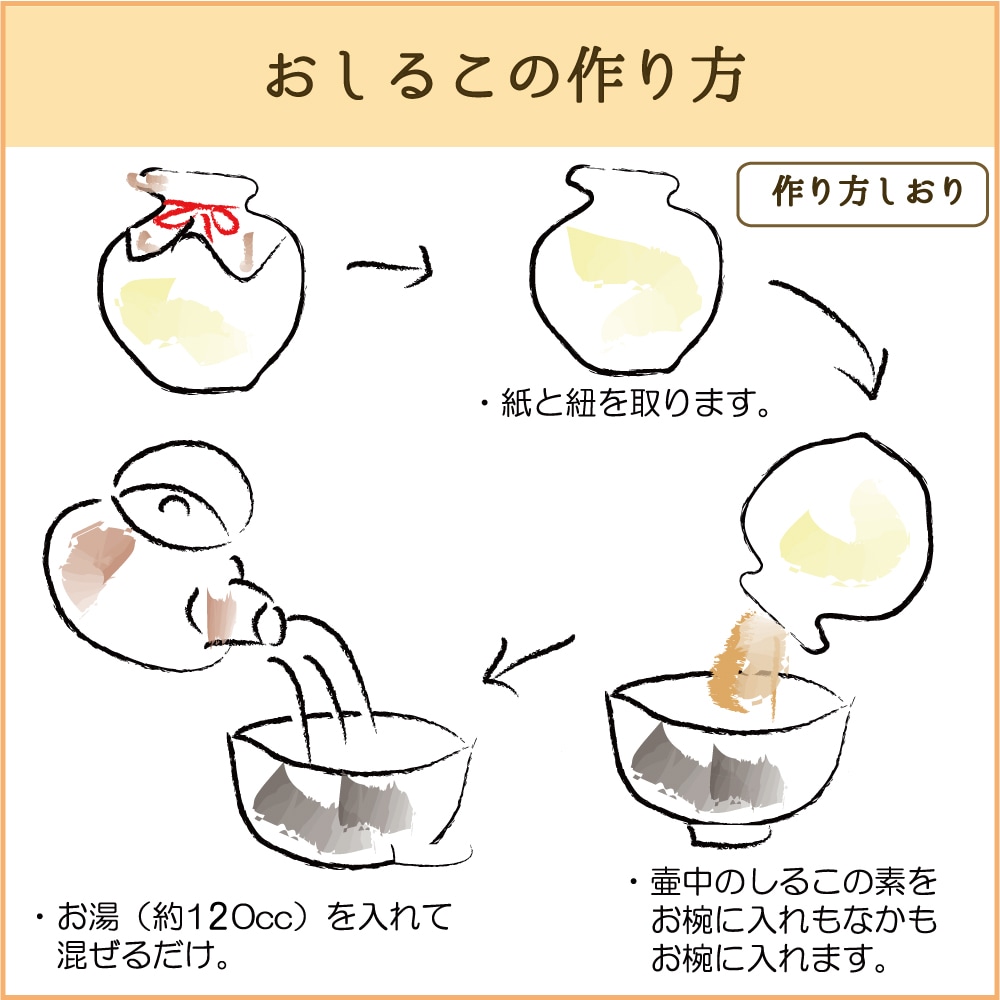 おしるこの作り方

作り方しおり

・紙と紐を取ります。

・壷中のしるこの素をお椀に入れもなかもお椀に入れます。

・お湯（約120cc）を入れて混ぜるだけ。