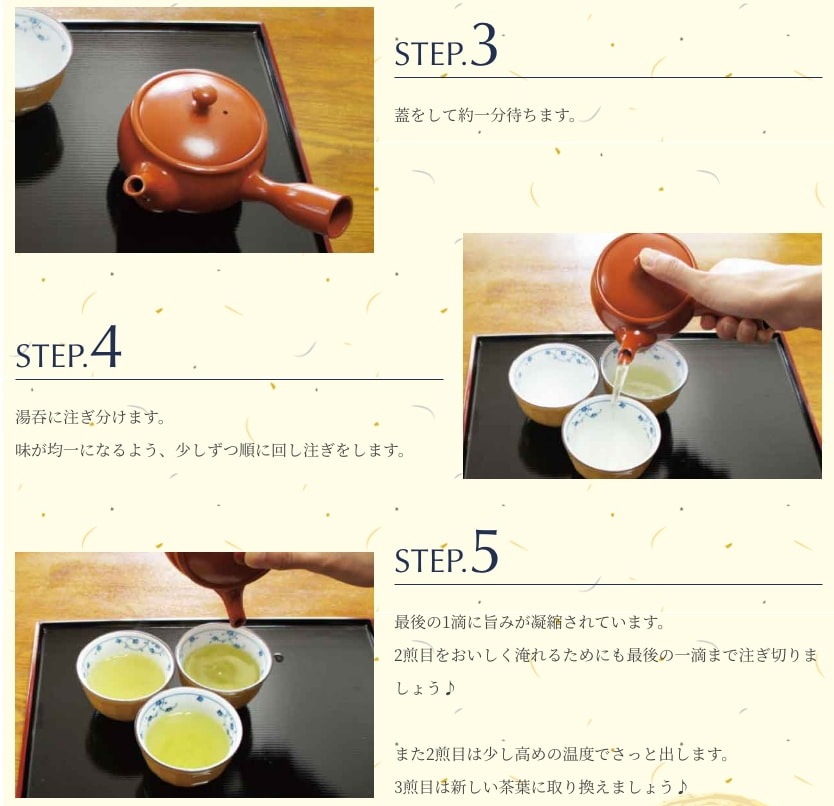 STEP.3

蓋をして約一分待ちます。

STEP.4

湯呑に注ぎ分けます。
味が均一になるよう、少しずつ順に回し注ぎをします。

STEP.5

最後の1滴に旨みが凝縮されています。
2煎目をおいしく淹れるためにも最後の一滴まで注ぎ切りましょう♪

また2煎目は少し高めの温度でさっと出します。
3煎目は新しい茶葉に取り換えましょう♪