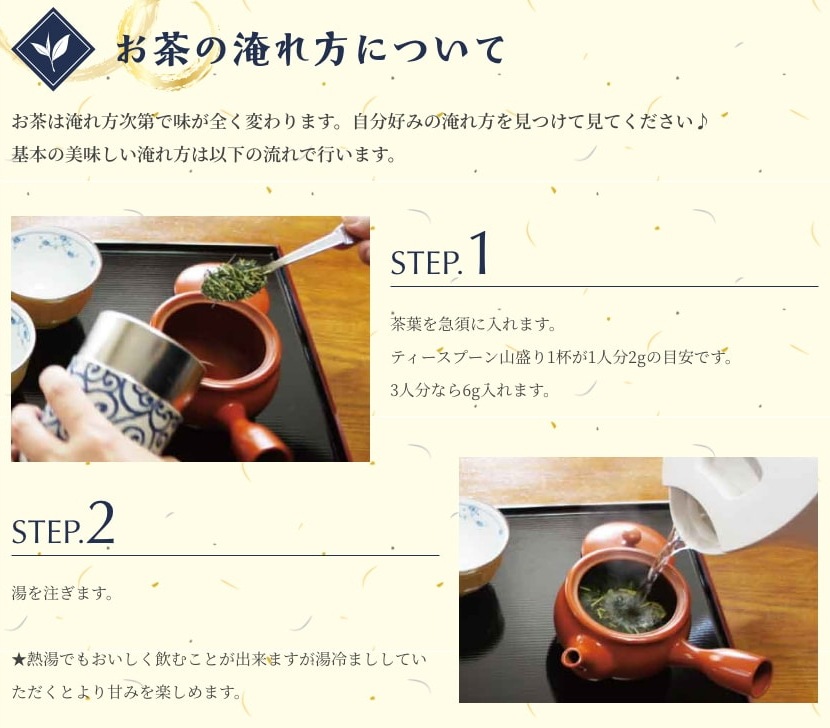 お茶の淹れ方について

お茶は淹れ方次第で味が全く変わります。自分好みの淹れ方を見つけて見てください♪
基本の美味しい淹れ方は以下の流れで行います。

STEP.1

茶葉を急須に入れます。
ティースプーン山盛り1杯が1人分2gの目安です。
3人分なら6g入れます。

STEP.2

湯を注ぎます。

★熱湯でもおいしく飲むことが出来ますが湯冷まししていただくとより甘みを楽しめます。