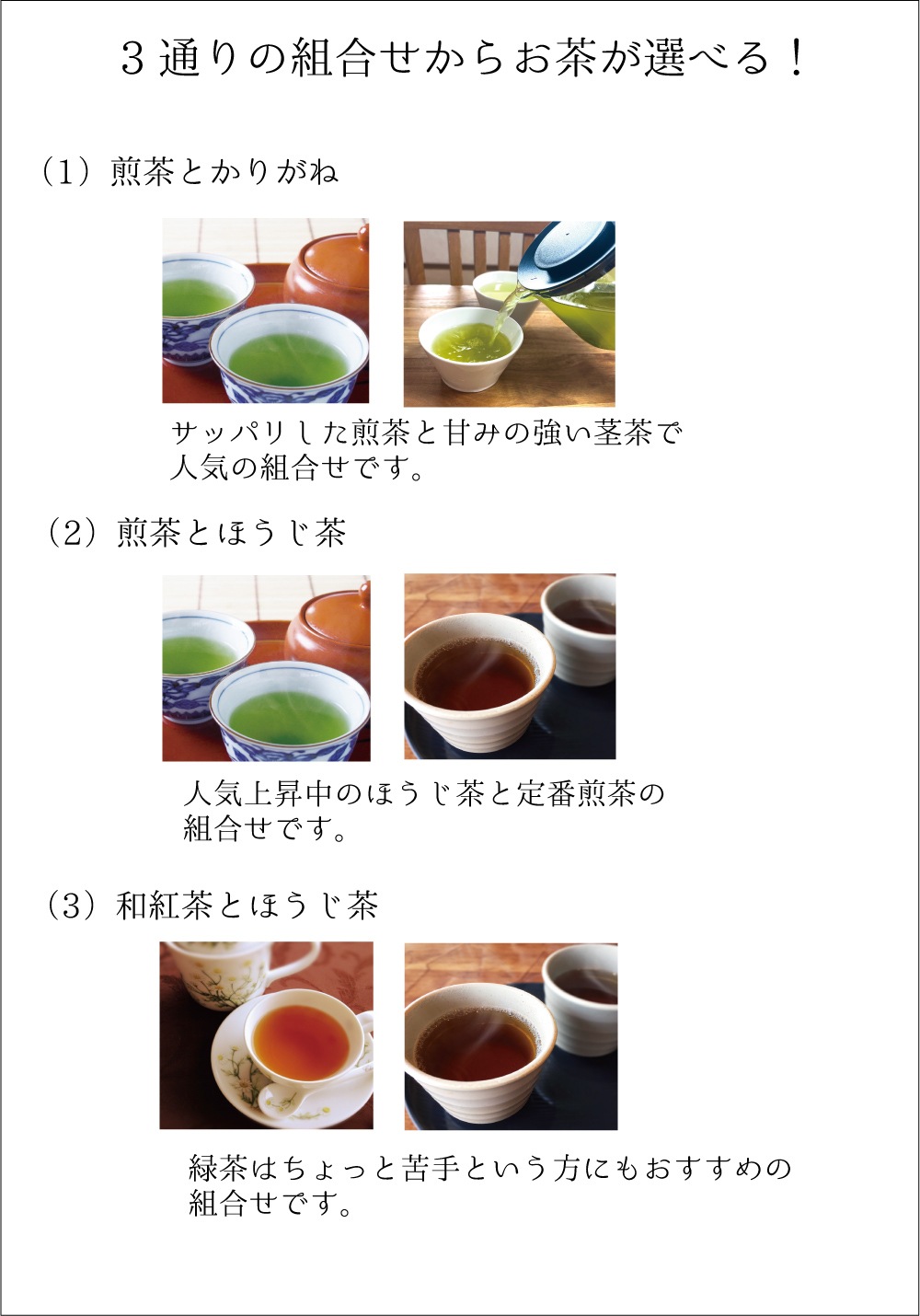 ３通りの組合せからお茶が選べる！

（1）煎茶とかりがね

サッパリした煎茶と甘みの強い茎茶で人気の組合せです。

（2）煎茶とほうじ茶

人気上昇中のほうじ茶と定番煎茶の組合せです。

（3）和紅茶とほうじ茶

緑茶はちょっと苦手という方にもおすすめの組合せです。