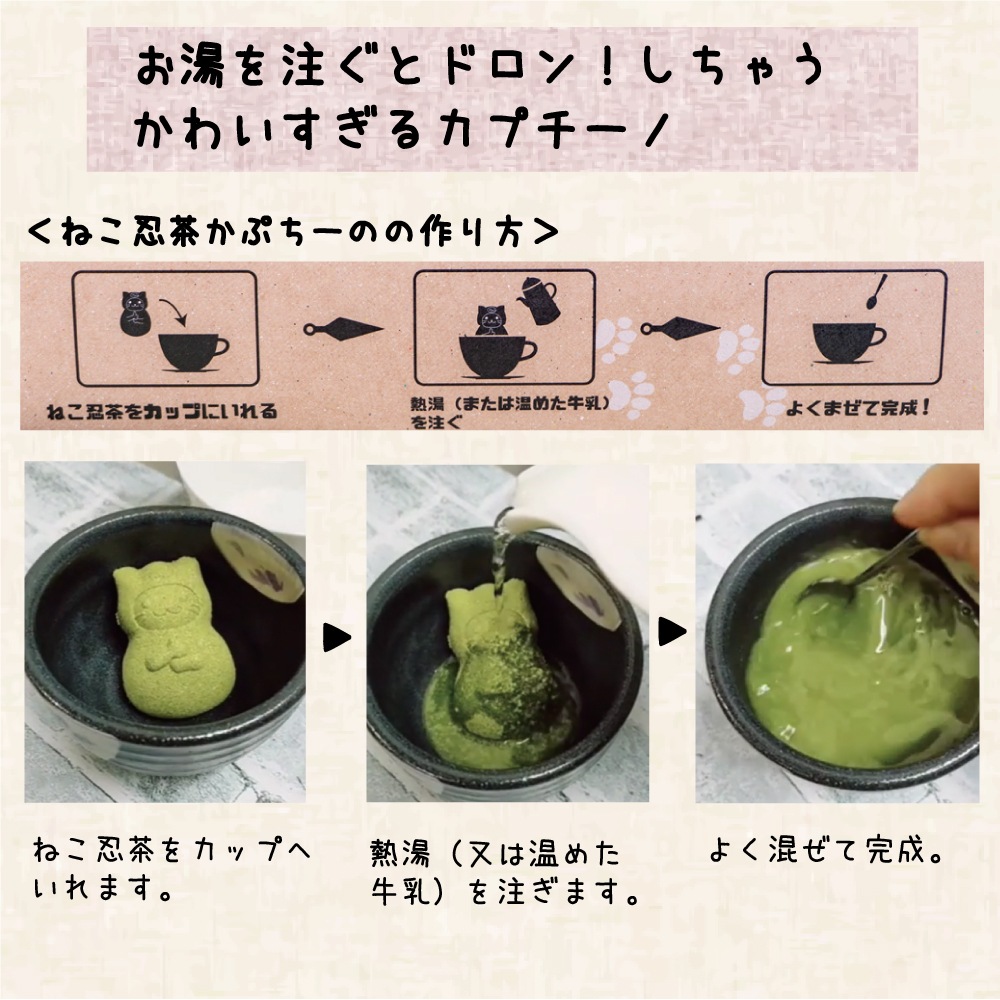 お湯を注ぐとドロン！しちゃう
かわいすぎるカプチーノ

＜ねこ忍茶かぷちーのの作り方＞

ねこ忍茶をカップにいれる

熱湯（または温めた牛乳）を注ぐ

よくまぜて完成！

ねこ忍茶をカップへいれます。

熱湯（又は温めた牛乳）を注ぎます。

よく混ぜて完成。