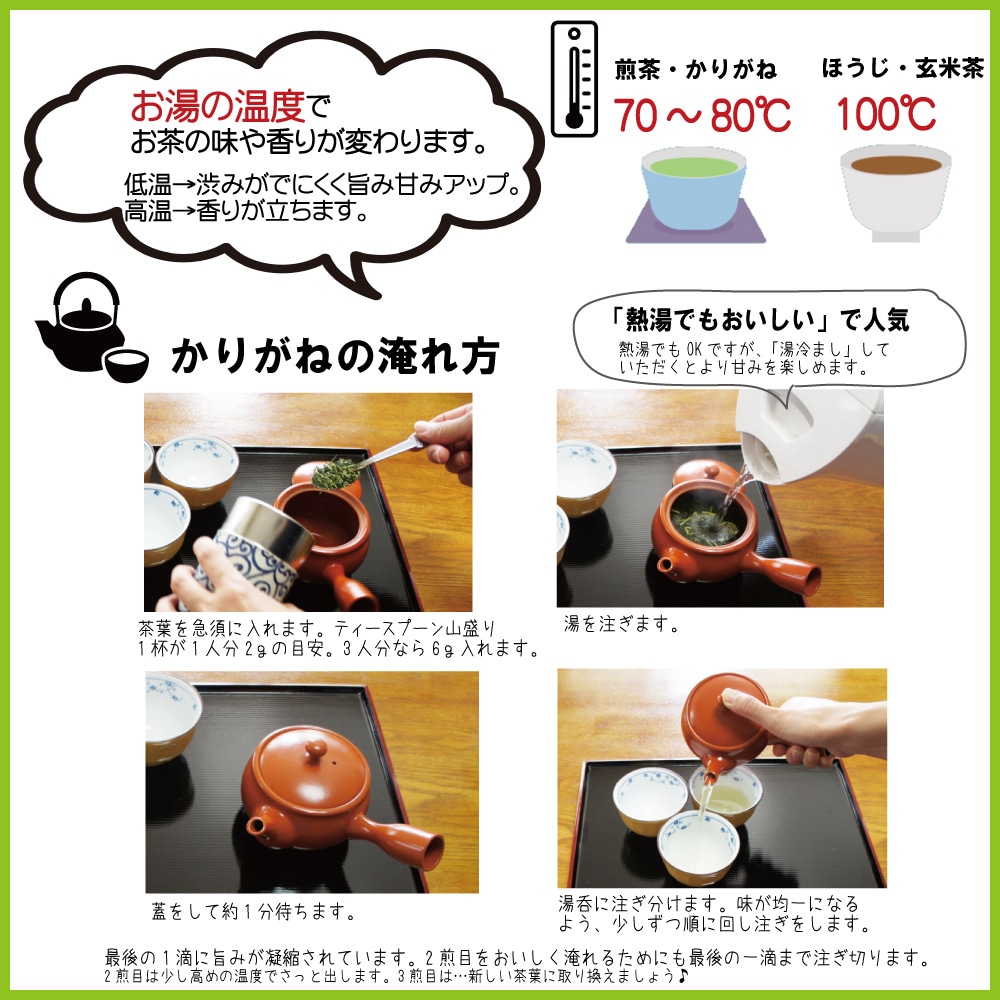 お湯の温度で
お茶の味や香りが変わります。

低温→渋みがでにくく旨み甘みアップ。
高温→香りが立ちます。

煎茶・かりがね
70～80℃

ほうじ・玄米茶
100℃

かりがねの淹れ方

「熱湯でもおいしい」で人気
熱湯でもOKですが、「湯冷まし」していただくとより甘みを楽しめます。

茶葉を急須に入れます。ティースプーン山盛り1杯が1人分2gの目安。3人分なら6g入れます。

湯を注ぎます。

蓋をして約1分待ちます。

湯呑に注ぎ分けます。味が均一になるよう、少しずつ順に回し注ぎをします。

最後の1滴に旨みが凝縮されています。2煎目をおいしく淹れるためにも最後の一滴まで注ぎ切ります。
2煎目は少し高めの温度でさっと出します。3煎目は…新しい茶葉に取り換えましょう♪