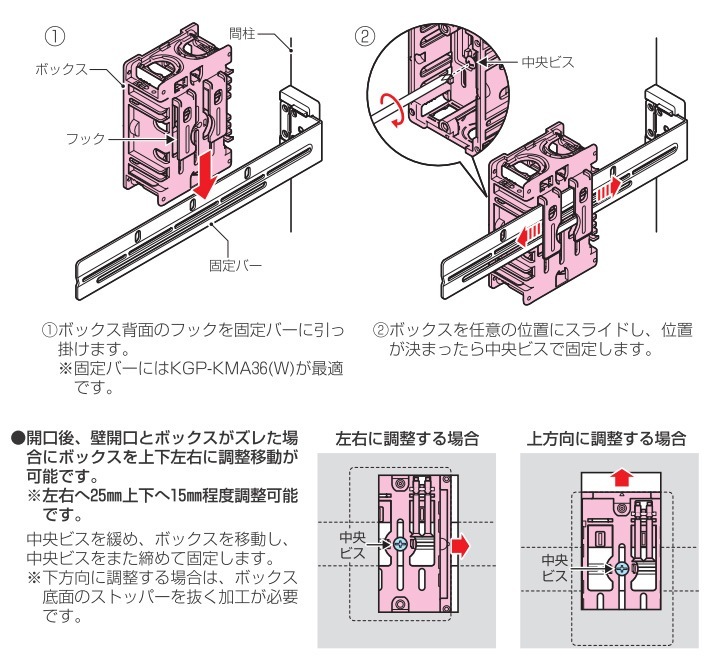 ①

間柱

ボックス

フック

固定バー

②

中央ビス

①ボックス背面のフックを固定バーに引っ掛けます。
※固定バーにはKGP-KMA36(W)が最適です。

②ボックスを任意の位置にスライドし、位置が決まったら中央ビスで固定します。

●開口後、壁開口とボックスがズレた場合にボックスを上下左右に調整移動が可能です。
※左右へ25㎜上下へ15㎜程度調整可能です。

中央ビスを緩め、ボックスを移動し、中央ビスをまた締めて固定します。
※下方向に調整する場合は、ボックス底面のストッパーを抜く加工が必要です。

左右に調整する場合

中央ビス

上方向に調整する場合

中央ビス