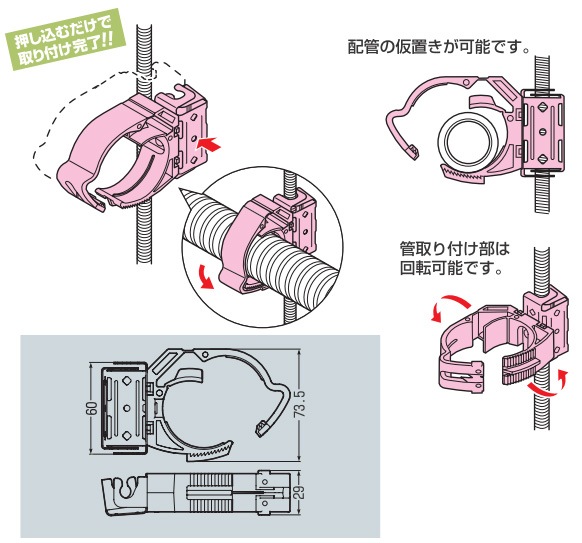 押し込むだけで
取り付け完了!!

配管の仮置きが可能です。

管取り付け部は
回転可能です。

60

73.5

29