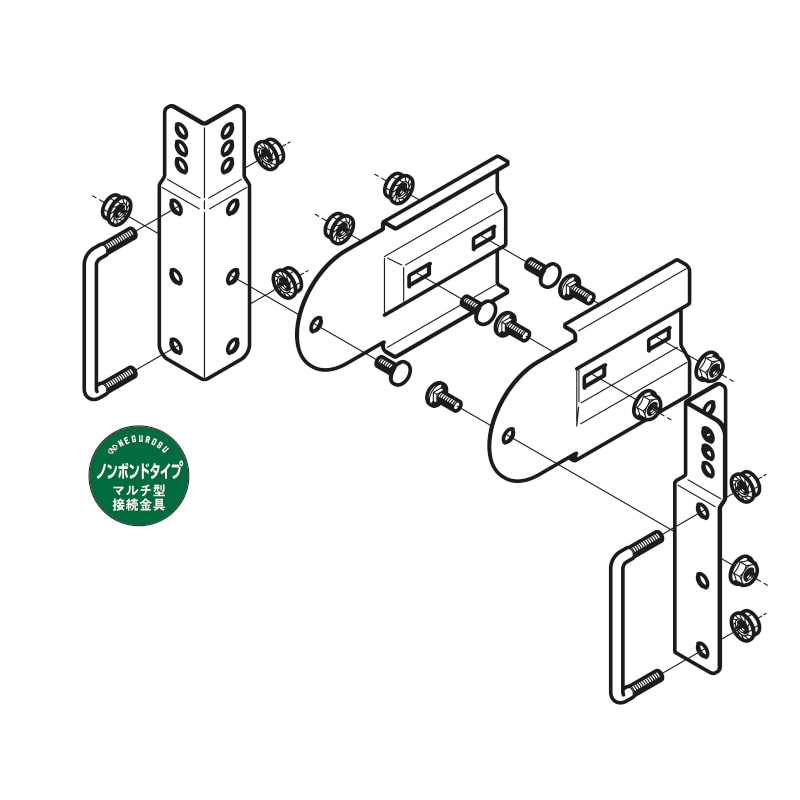 NEGUROSU
ノンボンドタイプ
マルチ型
接続金具