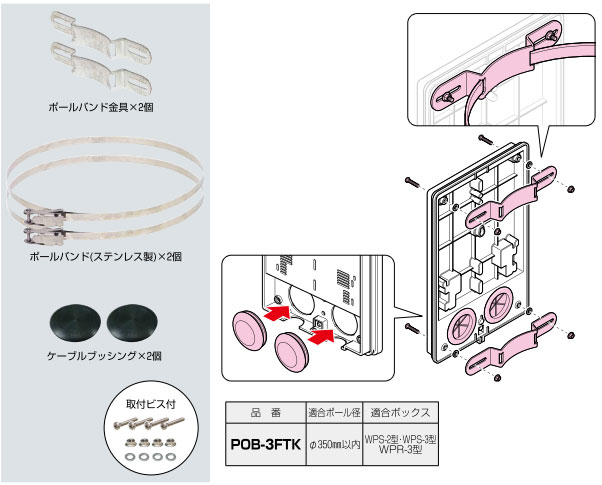 ポールバンド金具×2個

ポールバンド(ステンレス製)×2個

ケーブルブッシング×2個

取付ビス付

| 品　番 | 適合ポール径 | 適合ボックス |
|---|---|---|
| POB-3FTK | φ350㎜以内 | WPS-2型･WPS-3型 WPR-3型 |