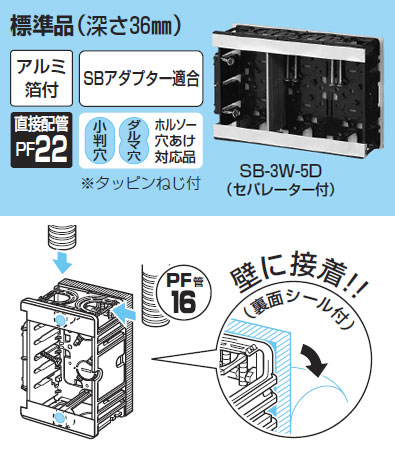 標準品（深さ36㎜）

アルミ箔付

SBアダプター適合

直接配管 PF22

小判穴

ダルマ穴

ホルソー穴あけ対応品

※タッピンねじ付

SB-3W-5D
（セパレーター付）

PF管 16

壁に接着!!
（裏面シール付）