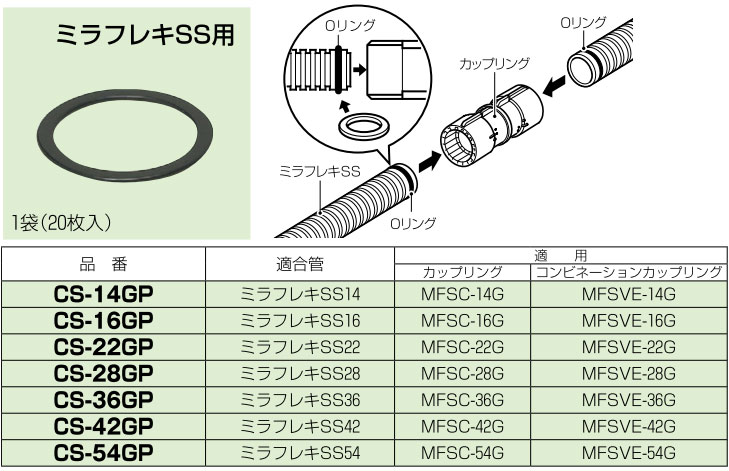 ミラフレキSS用

1袋（20枚入）

Oリング

Oリング

カップリング

ミラフレキSS

Oリング

| 品　番 | 適合管 | 適　用 カップリング | 適　用 コンビネーションカップリング |
|---|---|---|---|
| CS-14GP | ミラフレキSS14 | MFSC-14G | MFSVE-14G |
| CS-16GP | ミラフレキSS16 | MFSC-16G | MFSVE-16G |
| CS-22GP | ミラフレキSS22 | MFSC-22G | MFSVE-22G |
| CS-28GP | ミラフレキSS28 | MFSC-28G | MFSVE-28G |
| CS-36GP | ミラフレキSS36 | MFSC-36G | MFSVE-36G |
| CS-42GP | ミラフレキSS42 | MFSC-42G | MFSVE-42G |
| CS-54GP | ミラフレキSS54 | MFSC-54G | MFSVE-54G |