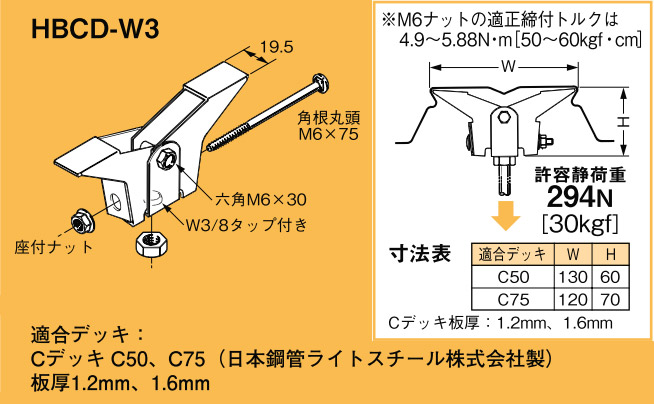 HBCD-W3

19.5

角根丸頭
M6×75

六角M6×30

W3/8タップ付き

座付ナット

※M6ナットの適正締付トルクは
4.9～5.88N・m［50～60kgf・cm］

W

H

許容静荷重
294N
［30kgf］

寸法表

| 適合デッキ | W | H |
|---|---|---|
| C50 | 130 | 60 |
| C75 | 120 | 70 |

Cデッキ板厚：1.2mm、1.6mm

適合デッキ：
Cデッキ C50、C75（日本鋼管ライトスチール株式会社製）
板厚1.2mm、1.6mm