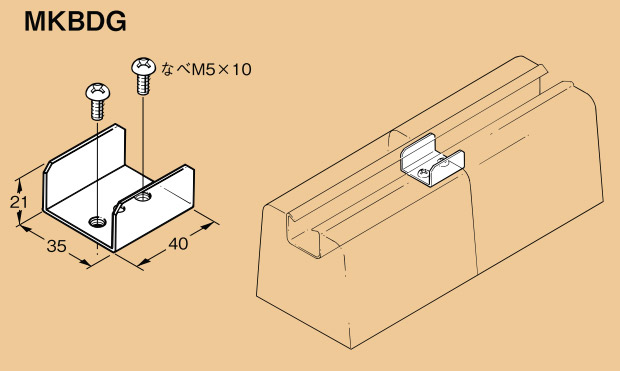 MKBDG

なべM5×10

21

35

40