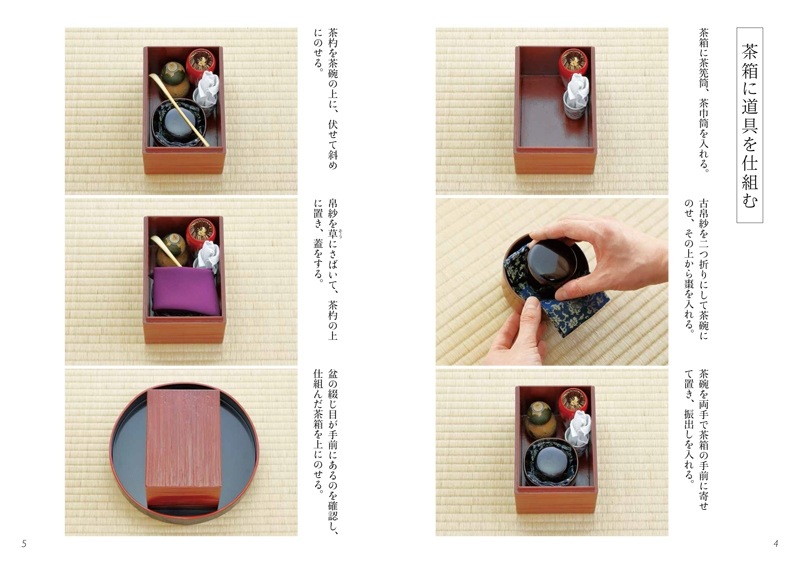 茶箱に道具を仕組む

茶箱に茶筅筒、茶巾筒を入れる。

古帛紗を二つ折りにして茶碗にのせ、その上から棗を入れる。

茶碗を両手で茶箱の手前に寄せて置き、振出しを入れる。

4

茶杓を茶碗の上に、伏せて斜めにのせる。

帛紗を草にさばいて、茶杓の上に置き、蓋をする。

盆の綴じ目が手前にあるのを確認し、仕組んだ茶箱を上にのせる。

5