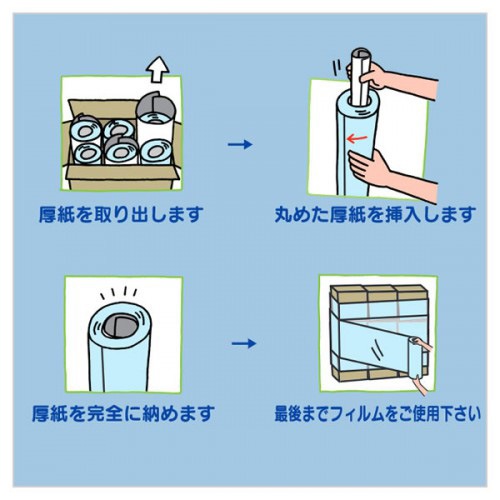 厚紙を取り出します

丸めた厚紙を挿入します

厚紙を完全に納めます

最後までフィルムをご使用下さい