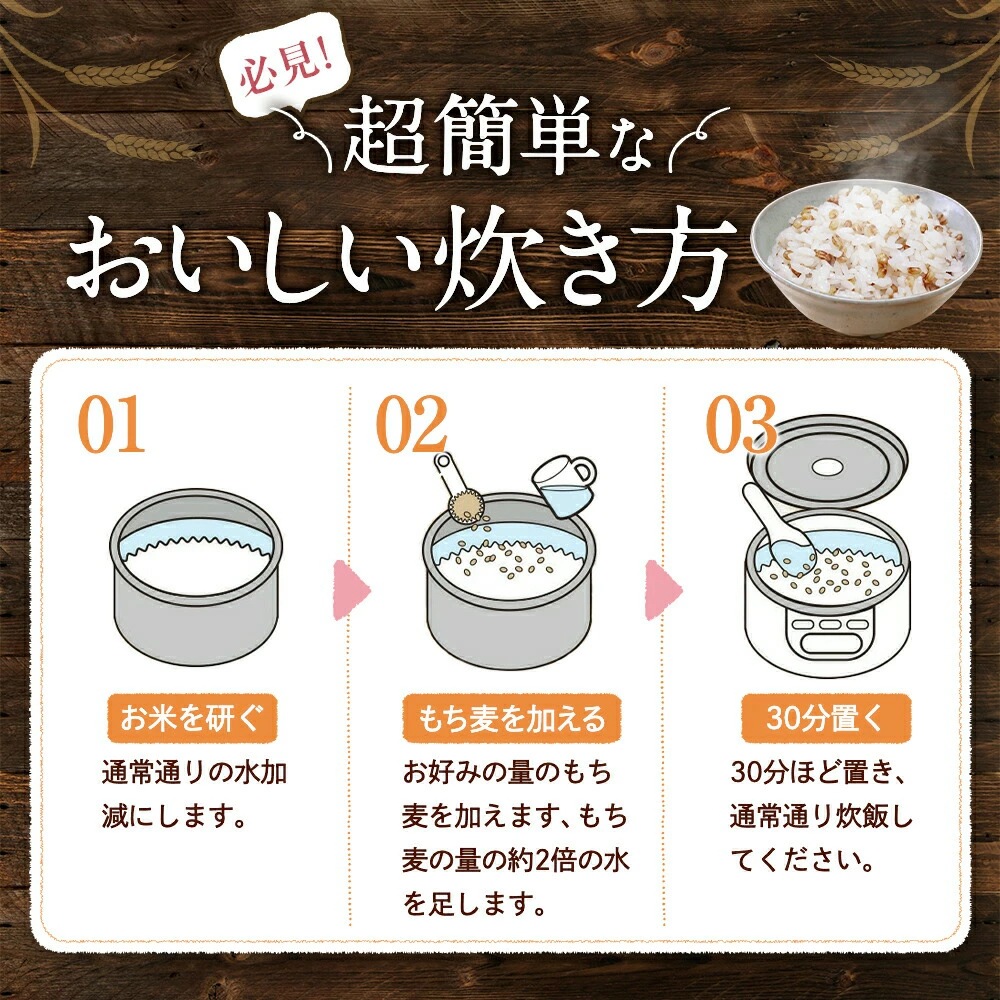 必見!

超簡単な

おいしい炊き方

01

お米を研ぐ

通常通りの水加減にします。

02

もち麦を加える

お好みの量のもち麦を加えます、もち麦の量の約2倍の水を足します。

03

30分置く

30分ほど置き、通常通り炊飯してください。