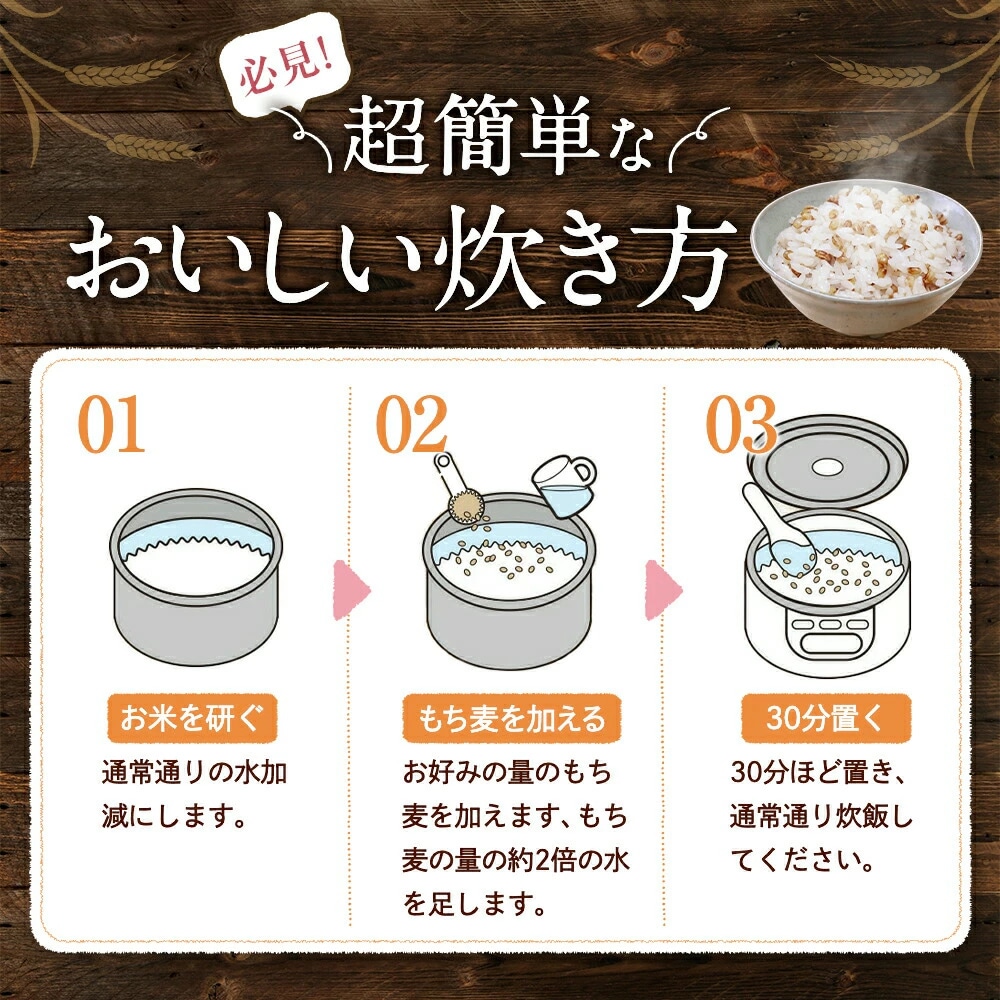 必見!

超簡単な

おいしい炊き方

01

お米を研ぐ

通常通りの水加減にします。

02

もち麦を加える

お好みの量のもち麦を加えます、もち麦の量の約2倍の水を足します。

03

30分置く

30分ほど置き、通常通り炊飯してください。