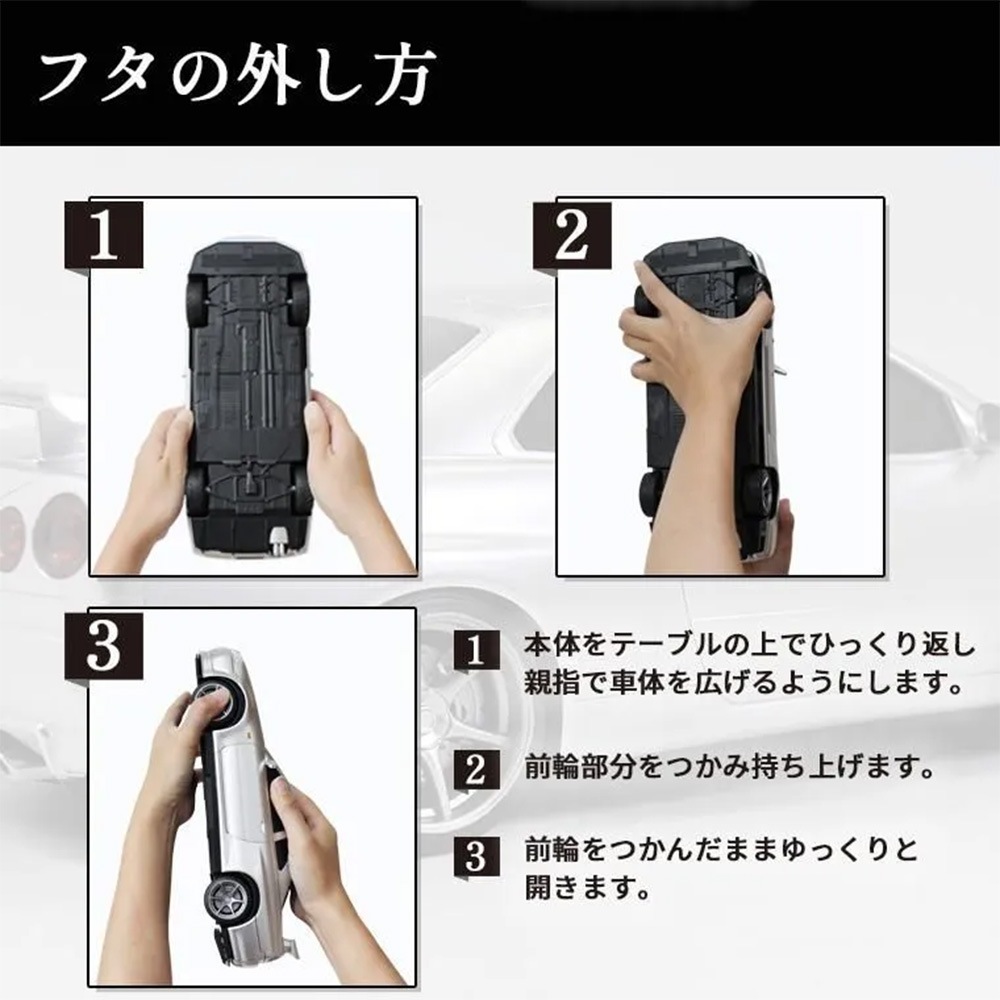 フタの外し方

1

2

3

1 本体をテーブルの上でひっくり返し親指で車体を広げるようにします。

2 前輪部分をつかみ持ち上げます。

3 前輪をつかんだままゆっくりと開きます。