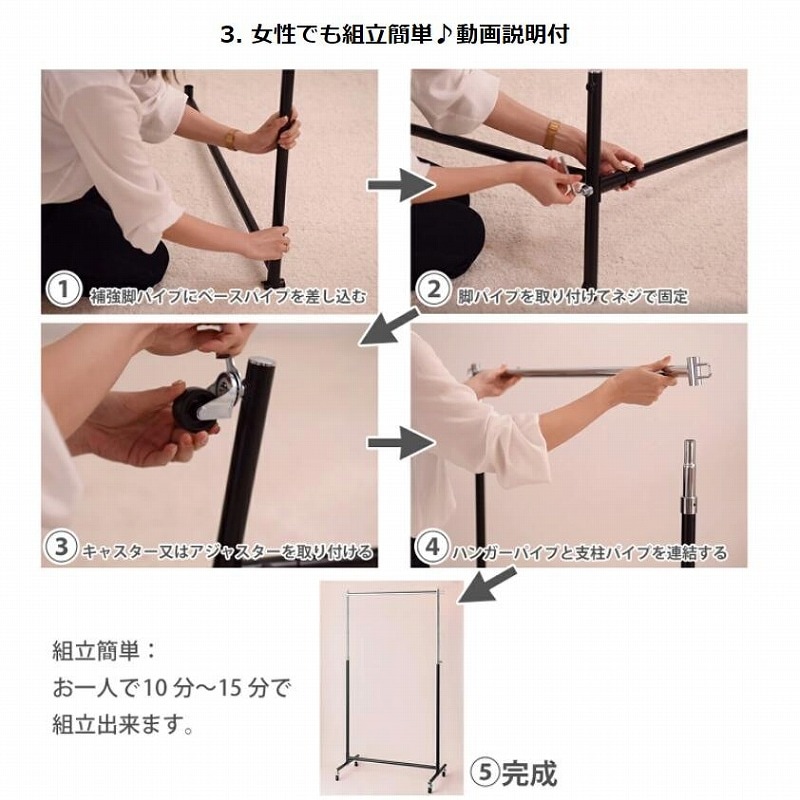 3. 女性でも組立簡単♪動画説明付

1 補強脚パイプにベースパイプを差し込む

2 脚パイプを取り付けてネジで固定

3 キャスター又はアジャスターを取り付ける

4 ハンガーパイプと支柱パイプを連結する

組立簡単：
お一人で10分～15分で
組立出来ます。

⑤完成