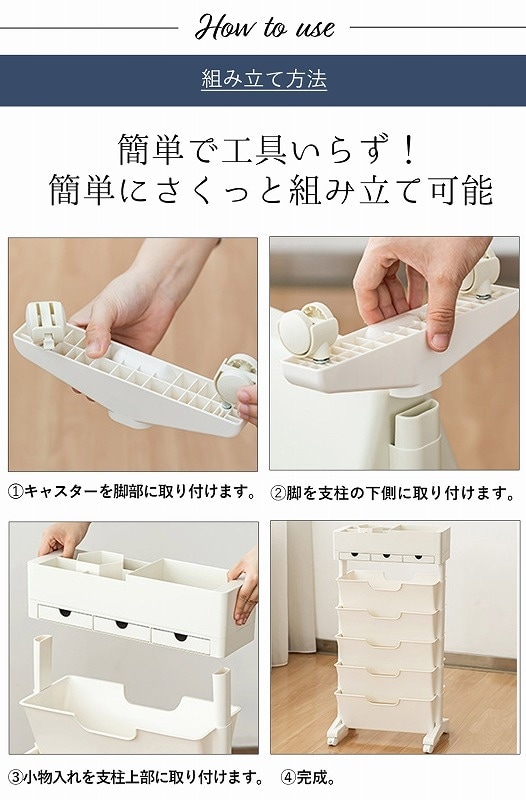 How to use

組み立て方法

簡単で工具いらず！
簡単にさくっと組み立て可能

①キャスターを脚部に取り付けます。

②脚を支柱の下側に取り付けます。

③小物入れを支柱上部に取り付けます。

④完成。