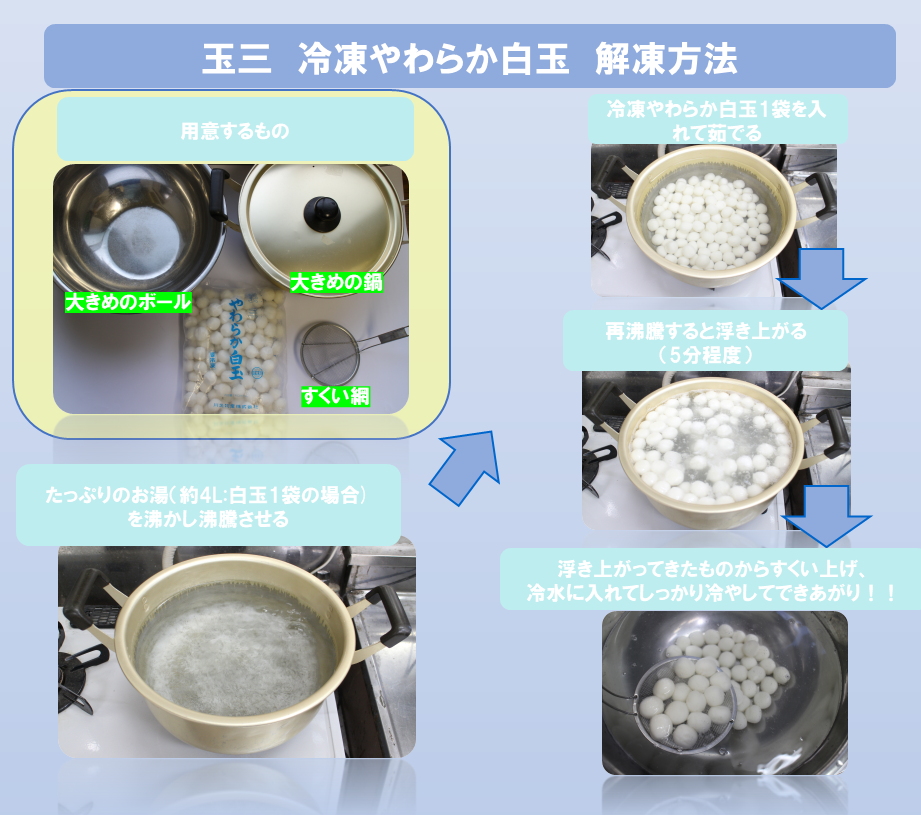 玉三　冷凍やわらか白玉　解凍方法

用意するもの

大きめのボール

大きめの鍋

やわらか白玉

すくい網

たっぷりのお湯（約4L:白玉1袋の場合）を沸かし沸騰させる

冷凍やわらか白玉1袋を入れて茹でる

再沸騰すると浮き上がる（5分程度）

浮き上がってきたものからすくい上げ、冷水に入れてしっかり冷やしてできあがり！！