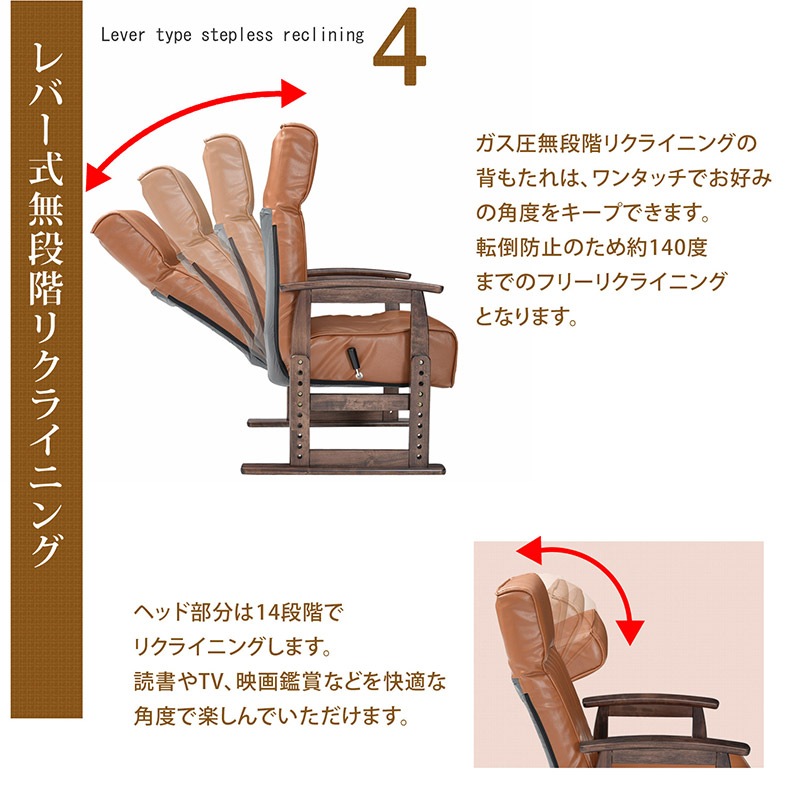 レバー式無段階リクライニング

Lever type stepless reclining 4

ガス圧無段階リクライニングの背もたれは、ワンタッチでお好みの角度をキープできます。
転倒防止のため約140度までのフリーリクライニングとなります。

ヘッド部分は14段階でリクライニングします。
読書やTV、映画鑑賞などを快適な角度で楽しんでいただけます。