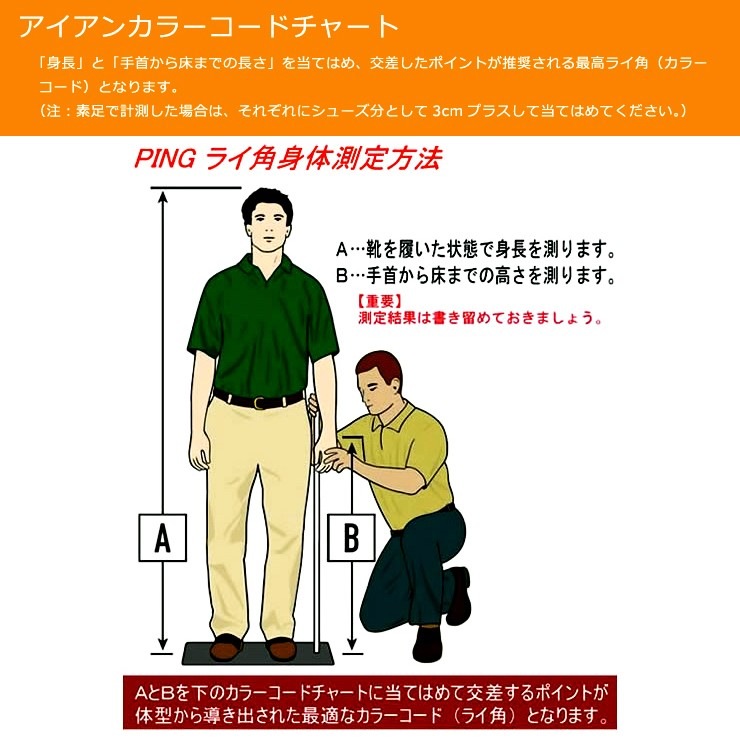 アイアンカラーコードチャート

「身長」と「手首から床までの長さ」を当てはめ、交差したポイントが推奨される最高ライ角（カラーコード）となります。
（注：素足で計測した場合は、それぞれにシューズ分として 3cm プラスして当てはめてください。）

PING ライ角身体測定方法

A…靴を履いた状態で身長を測ります。
B…手首から床までの高さを測ります。

【重要】
測定結果は書き留めておきましょう。

A

B

AとBを下のカラーコードチャートに当てはめて交差するポイントが体型から導き出された最適なカラーコード（ライ角）となります。