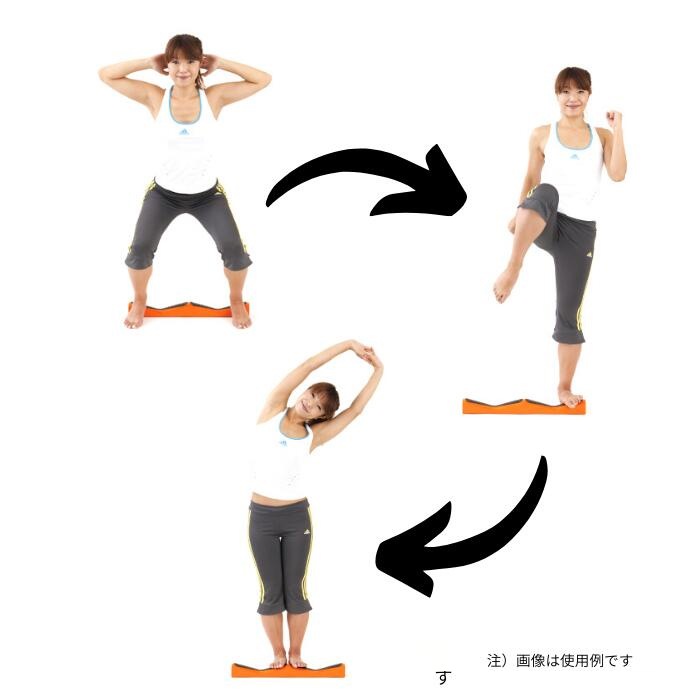 注）画像は使用例です

す