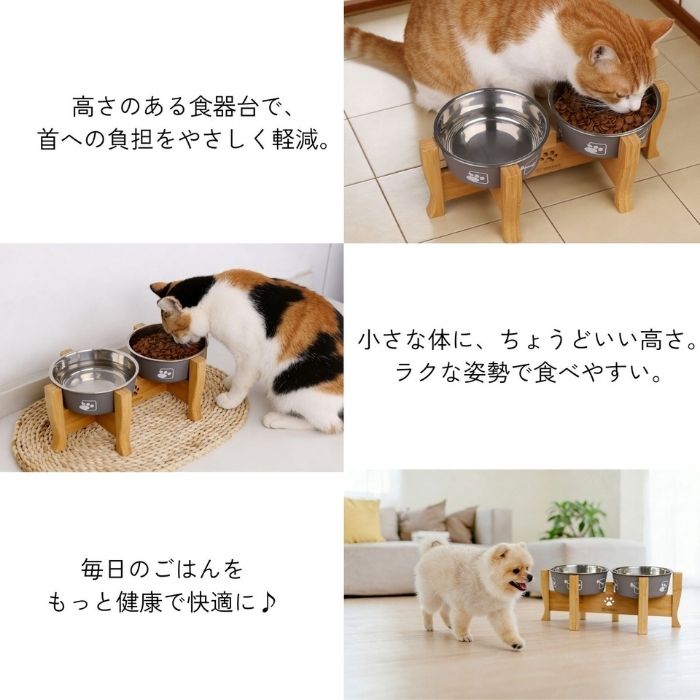 高さのある食器台で、
首への負担をやさしく軽減。

小さな体に、ちょうどいい高さ。
ラクな姿勢で食べやすい。

毎日のごはんを
もっと健康で快適に♪