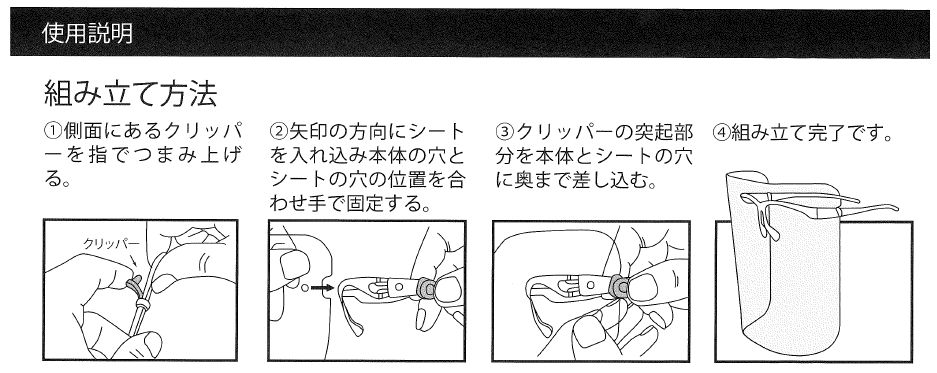 使用説明

組み立て方法

①側面にあるクリッパーを指でつまみ上げる。

クリッパー

②矢印の方向にシートを入れ込み本体の穴とシートの穴の位置を合わせ手で固定する。

③クリッパーの突起部分を本体とシートの穴に奥まで差し込む。

④組み立て完了です。