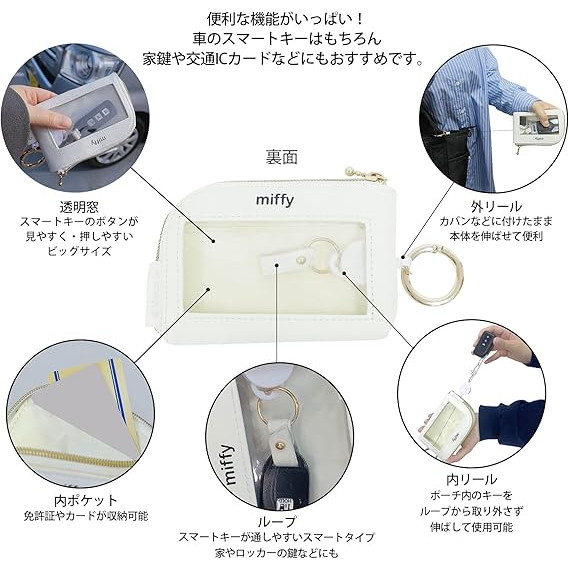 便利な機能がいっぱい！
車のスマートキーはもちろん
家鍵や交通ICカードなどにもおすすめです。

裏面

miffy

透明窓
スマートキーのボタンが
見やすく・押しやすい
ビッグサイズ

外リール
カバンなどに付けたまま
本体を伸ばせて便利

内ポケット
免許証やカードが収納可能

miffy

ループ
スマートキーが通しやすいスマートタイプ
家やロッカーの鍵などにも

内リール
ポーチ内のキーを
ループから取り外さず
伸ばして使用可能